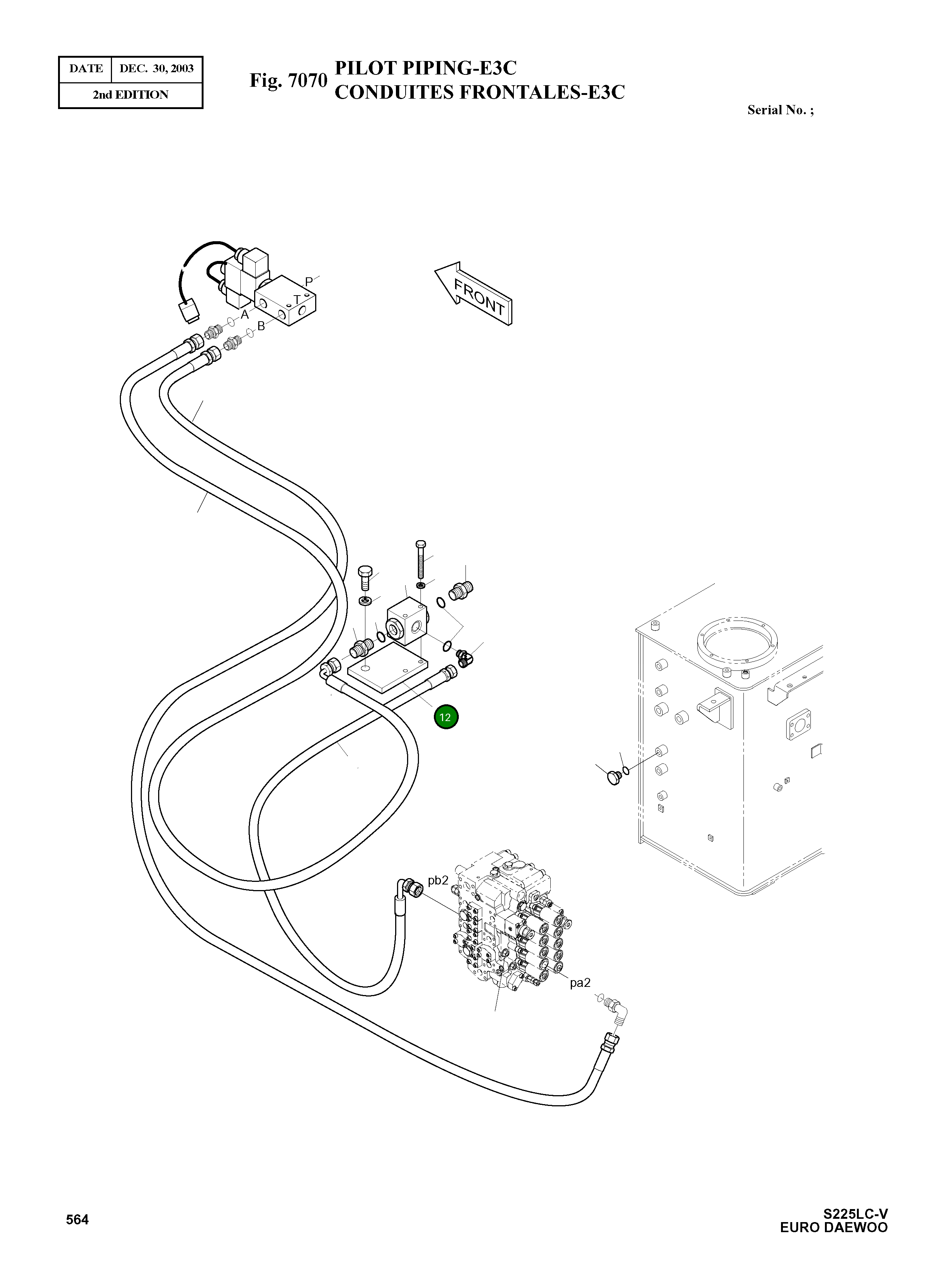 | DATE | DEC. 30, 2003 |
|---|---|
| 2nd EDITION | |

Fig. 7070 PILOT PIPING-E3C
CONDUITES FRONTALES-E3C

Serial No. ;

P
T
A
B

FRONT

12

pb2

pa2

564

S225LC-V
EURO DAEWOO