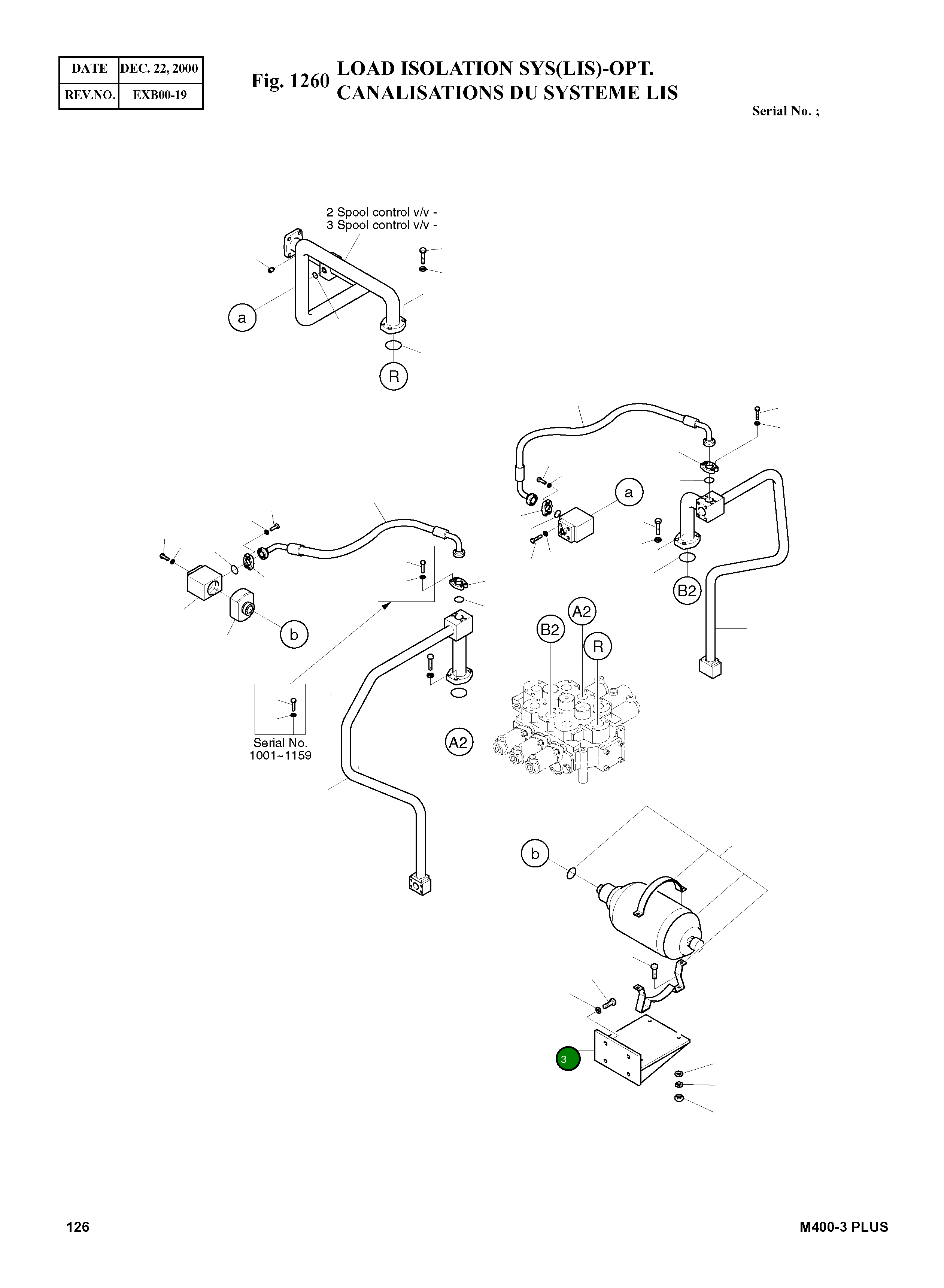 | DATE | DEC. 22, 2000 |
|---|---|
| REV.NO. | EXB00-19 |

Fig. 1260 LOAD ISOLATION SYS(LIS)-OPT.
CANALISATIONS DU SYSTEME LIS

Serial No. ;

2 Spool control v/v -
3 Spool control v/v -

a

R

a

B2

b

A2

B2

R

Serial No.
1001~1159

A2

b

3

126

M400-3 PLUS