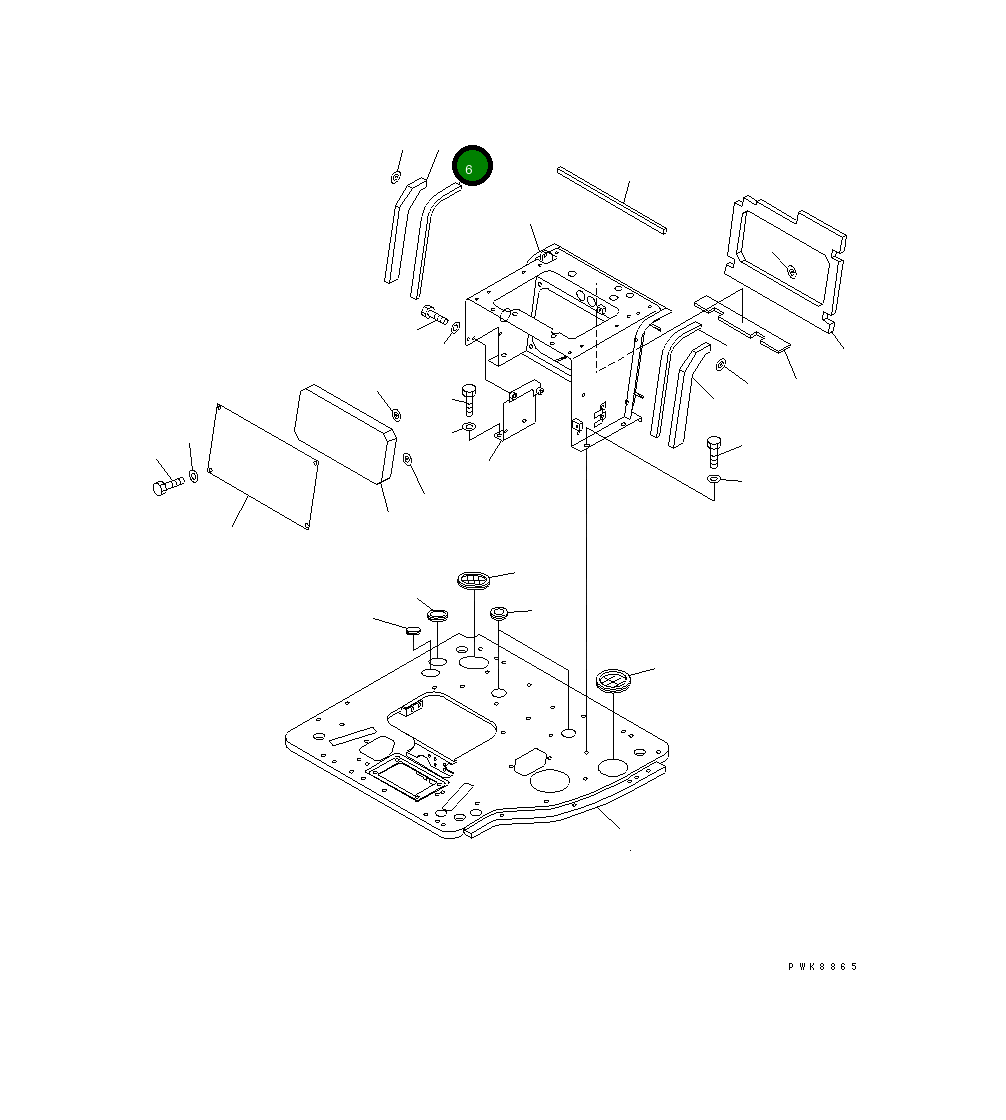 6

PWK8865