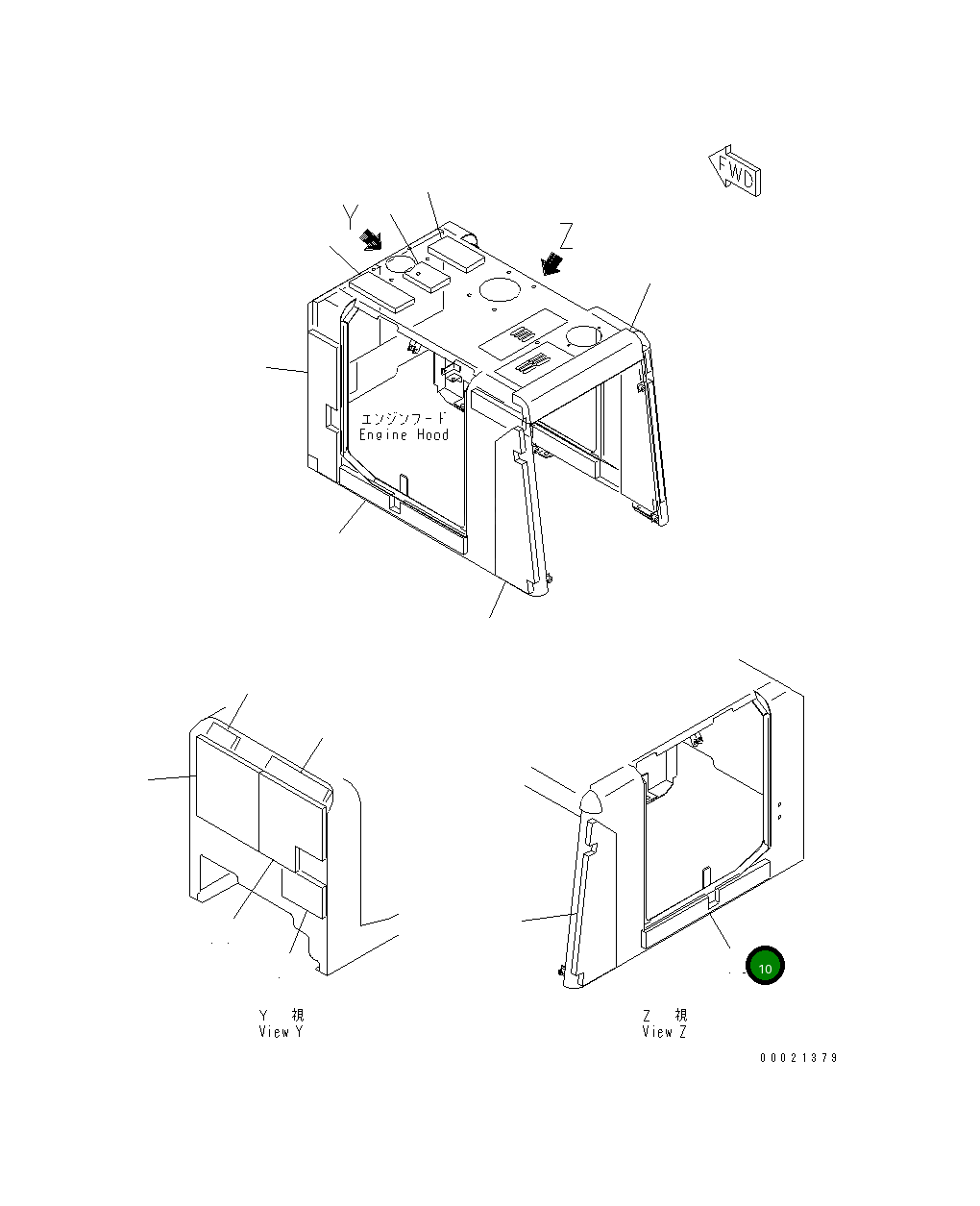 FWD

Y

Z

エンジンフード
Engine Hood

10

Y 視
View Y

Z 視
View Z

00021379