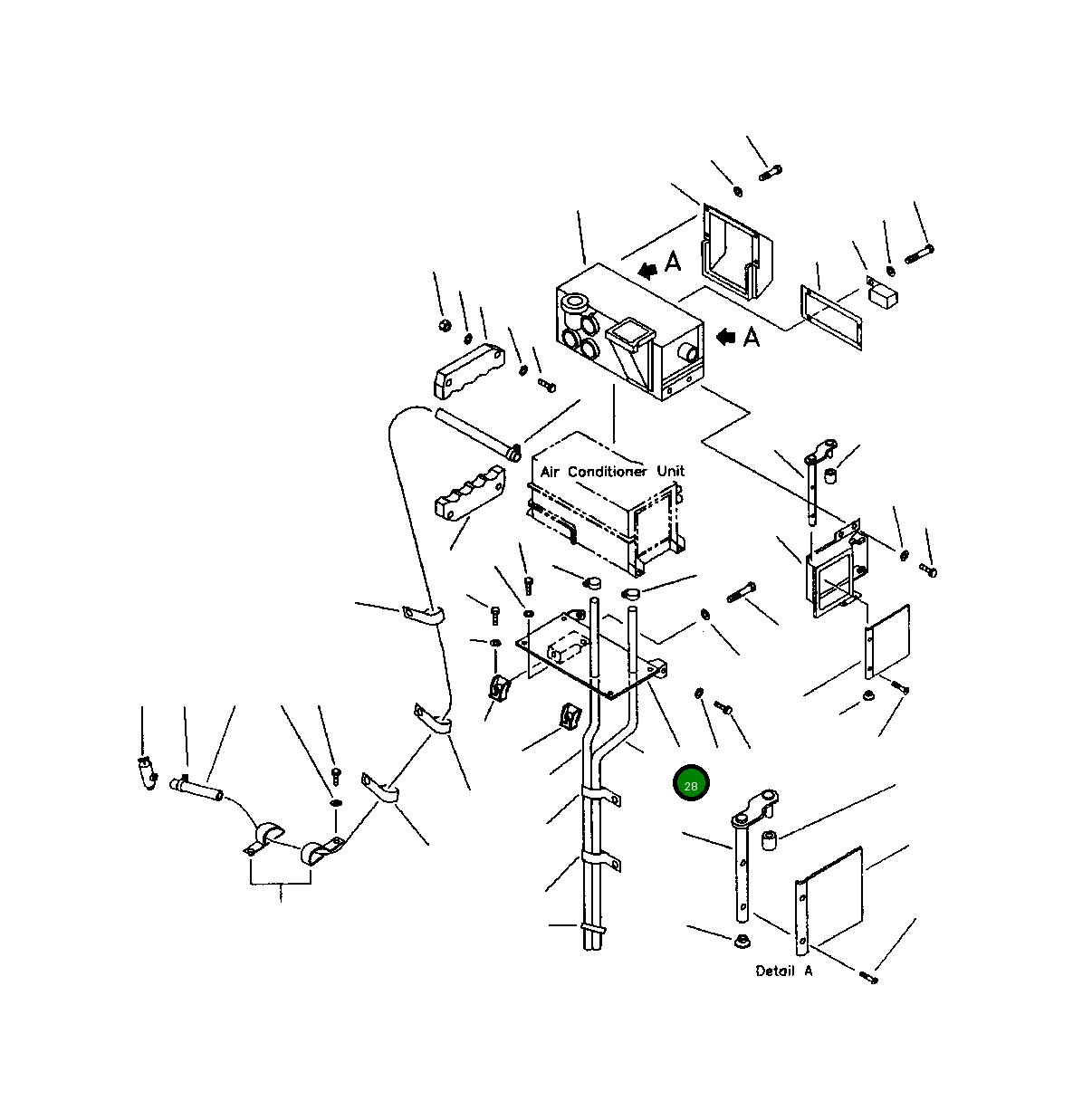 A

A

Air Conditioner Unit

28

Detail A