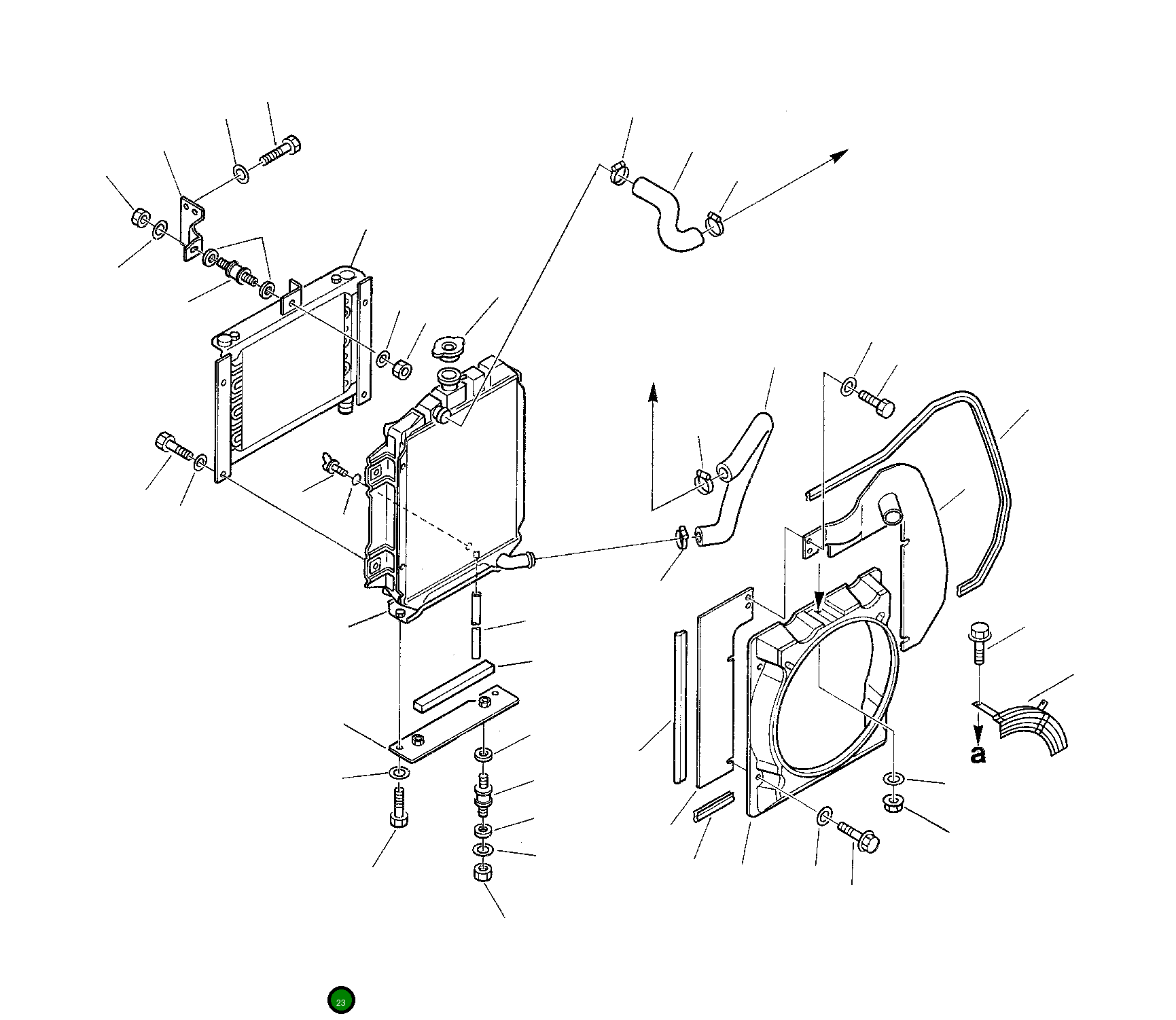 a

23