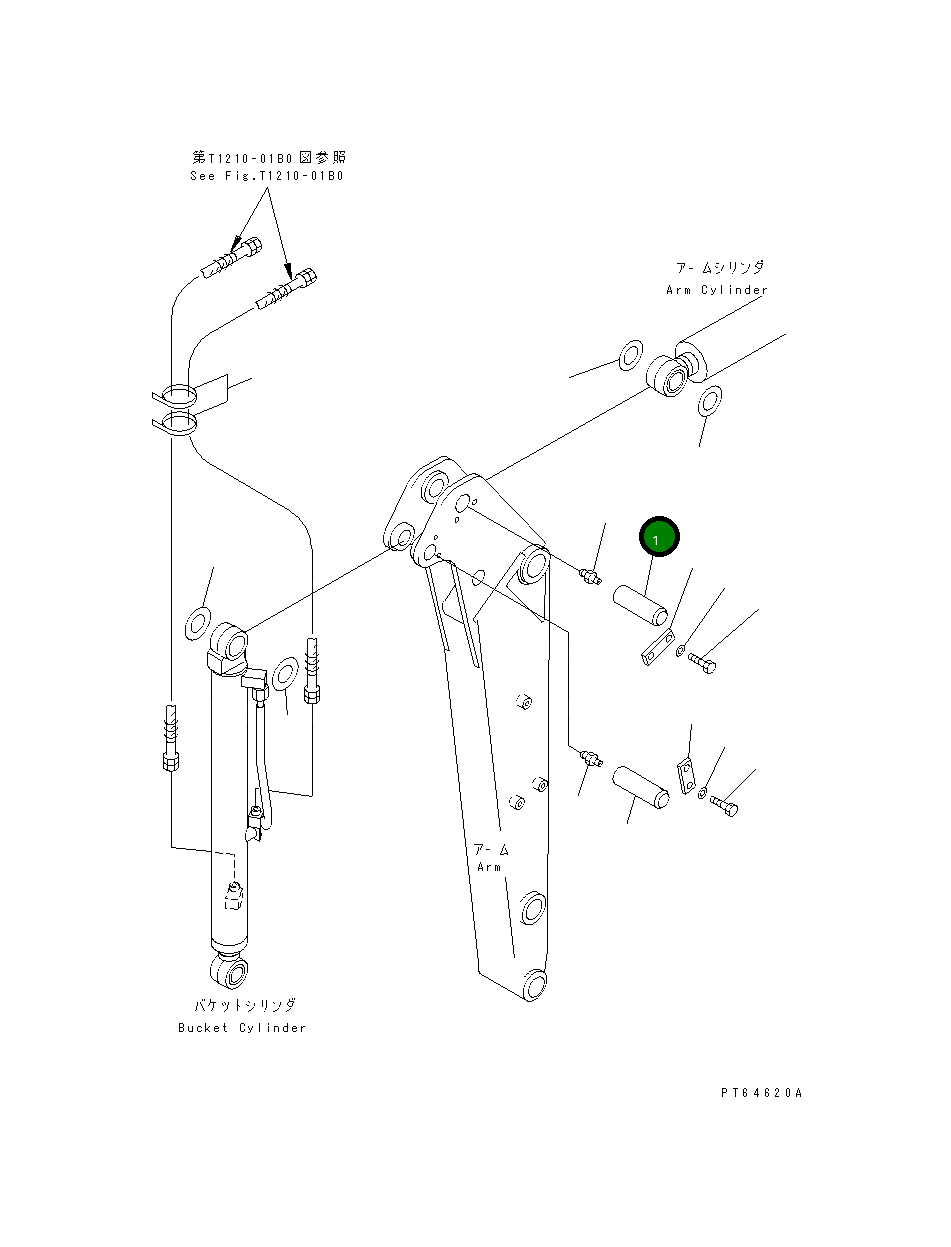 第T1210-01B0図参照
See Fig.T1210-01B0

アームシリンダ
Arm Cylinder

1

アーム
Arm

バケットシリンダ
Bucket Cylinder

PT64620A