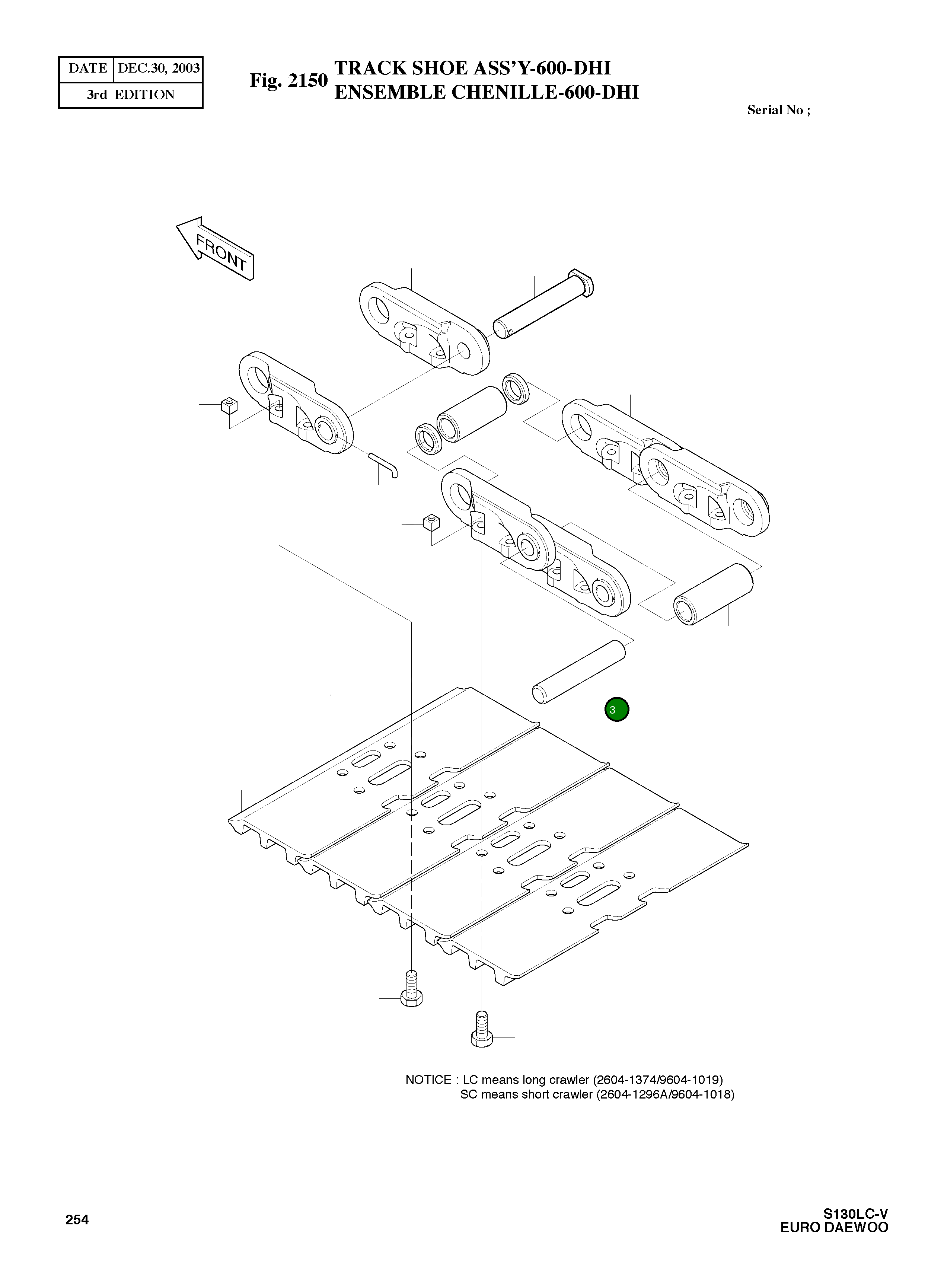 | DATE | DEC.30, 2003 |
|---|---|
| 3rd EDITION | |

Fig. 2150 TRACK SHOE ASS'Y-600-DHI
ENSEMBLE CHENILLE-600-DHI

Serial No ;

FRONT

3

NOTICE : LC means long crawler (2604-1374/9604-1019)
SC means short crawler (2604-1296A/9604-1018)

254

S130LC-V
EURO DAEWOO