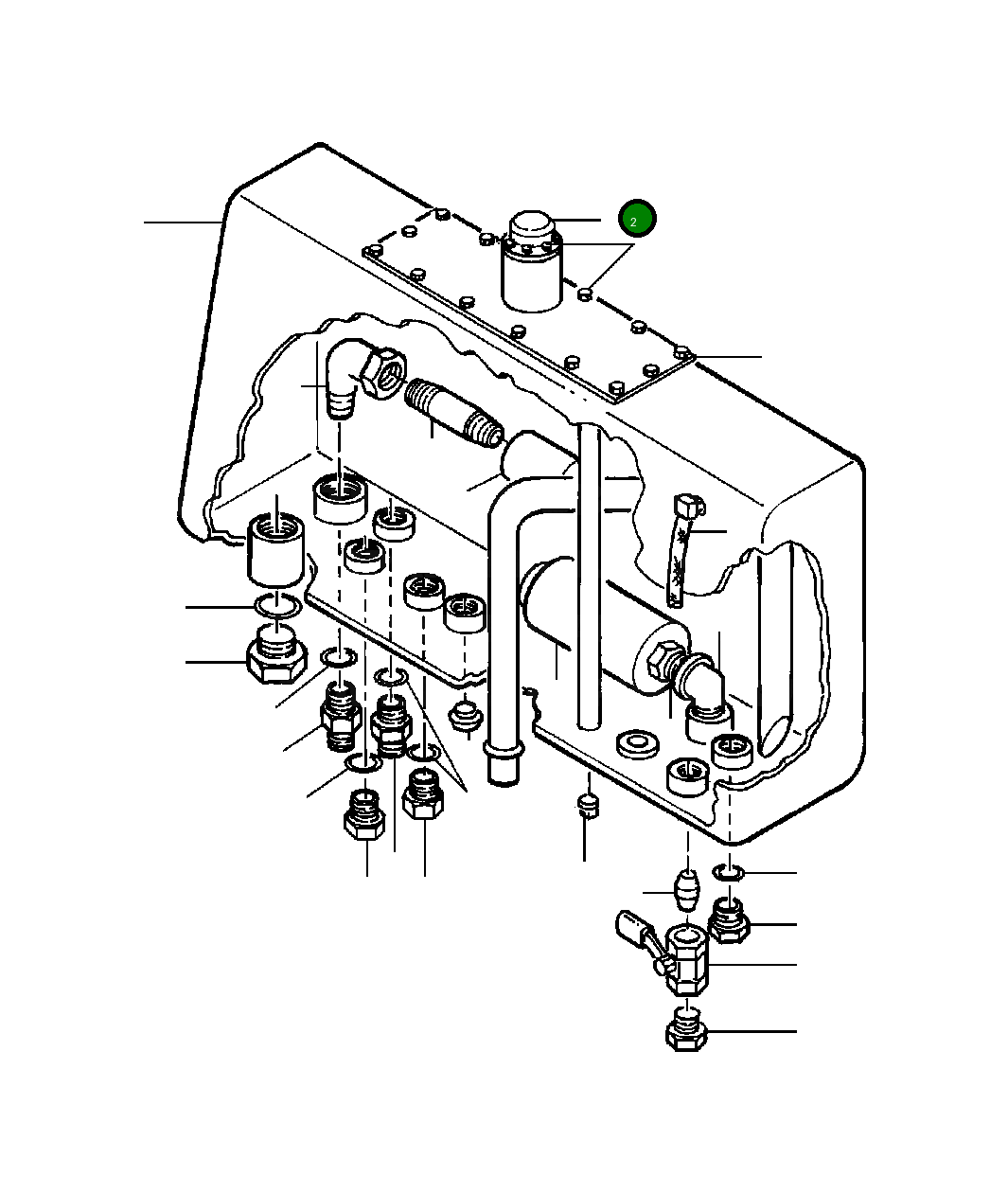 2