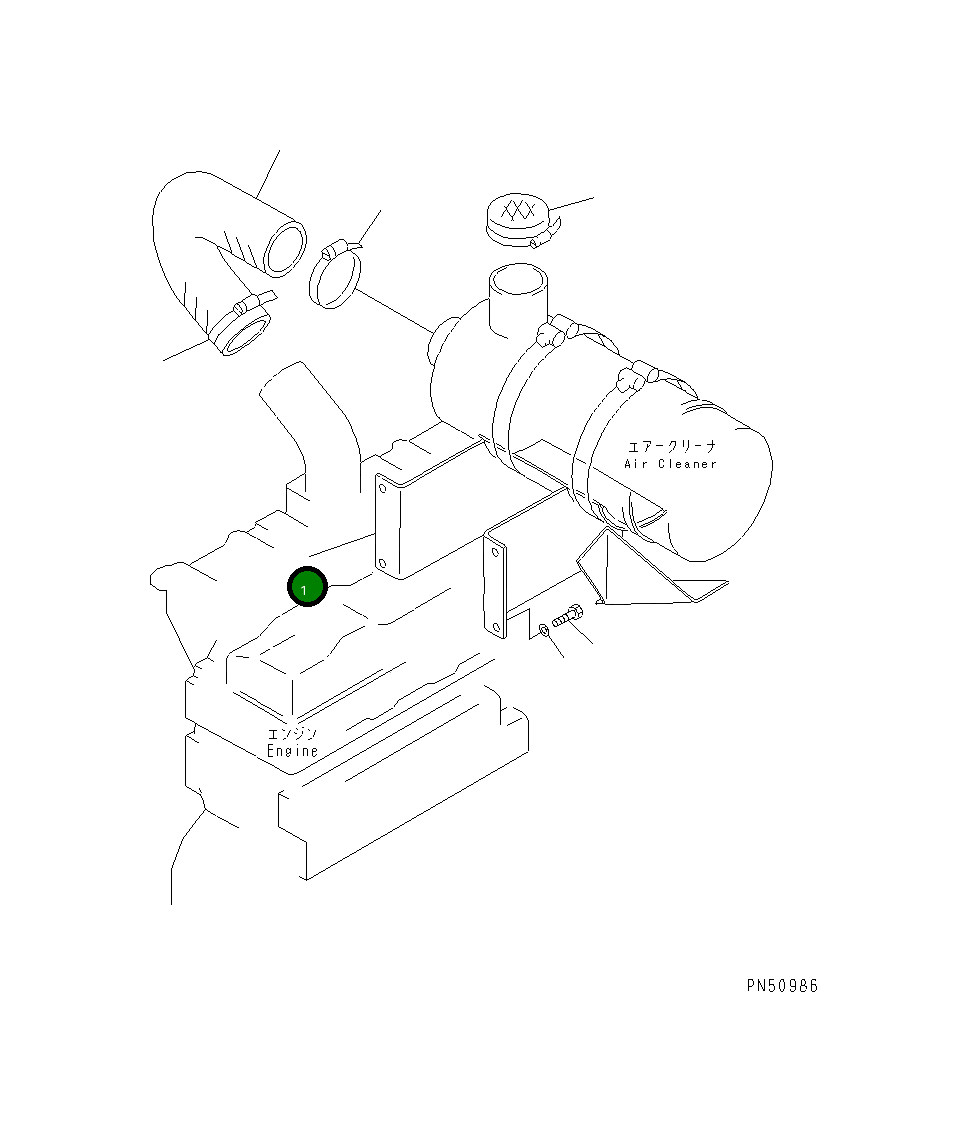 エアークリーナ
Air Cleaner

1

エンジン
Engine

PN50986