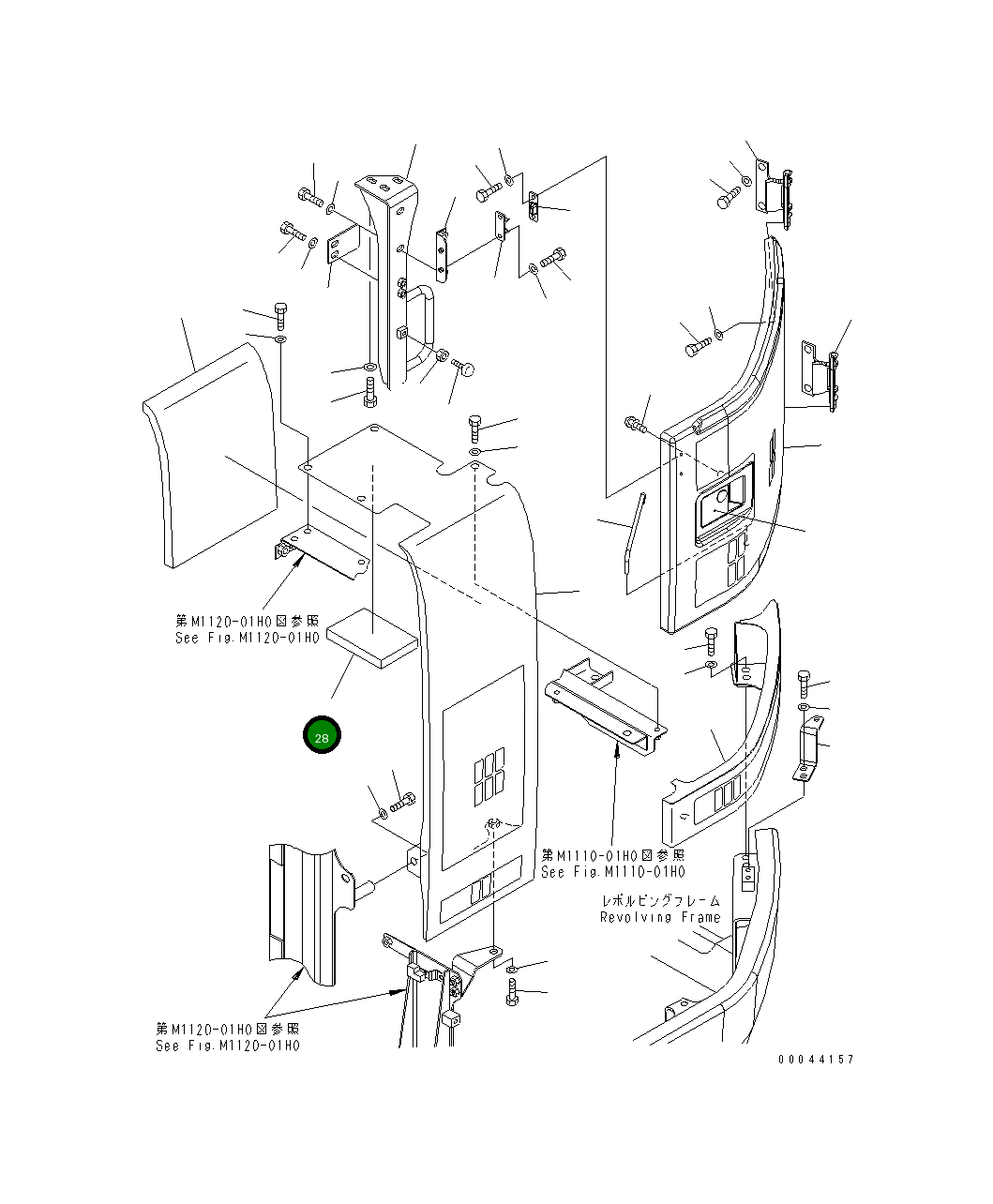 第M1120-01H0図参照
See Fig.M1120-01H0

28

第M1110-01H0図参照
See Fig.M1110-01H0

レボルビングフレーム
Revolving Frame

第M1120-01H0図参照
See Fig.M1120-01H0

00044157