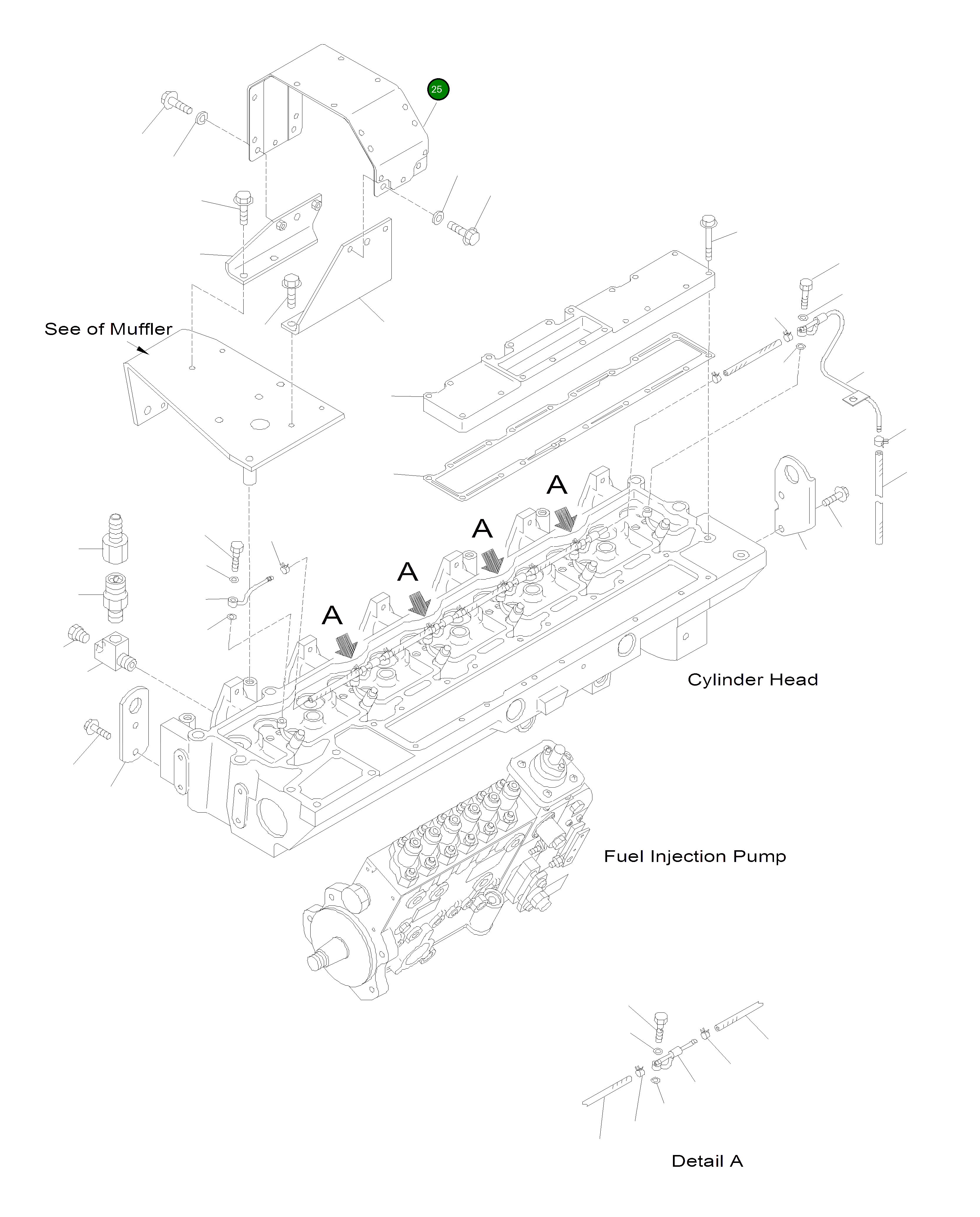 25

See of Muffler

A

A

A

A

Cylinder Head

Fuel Injection Pump

Detail A