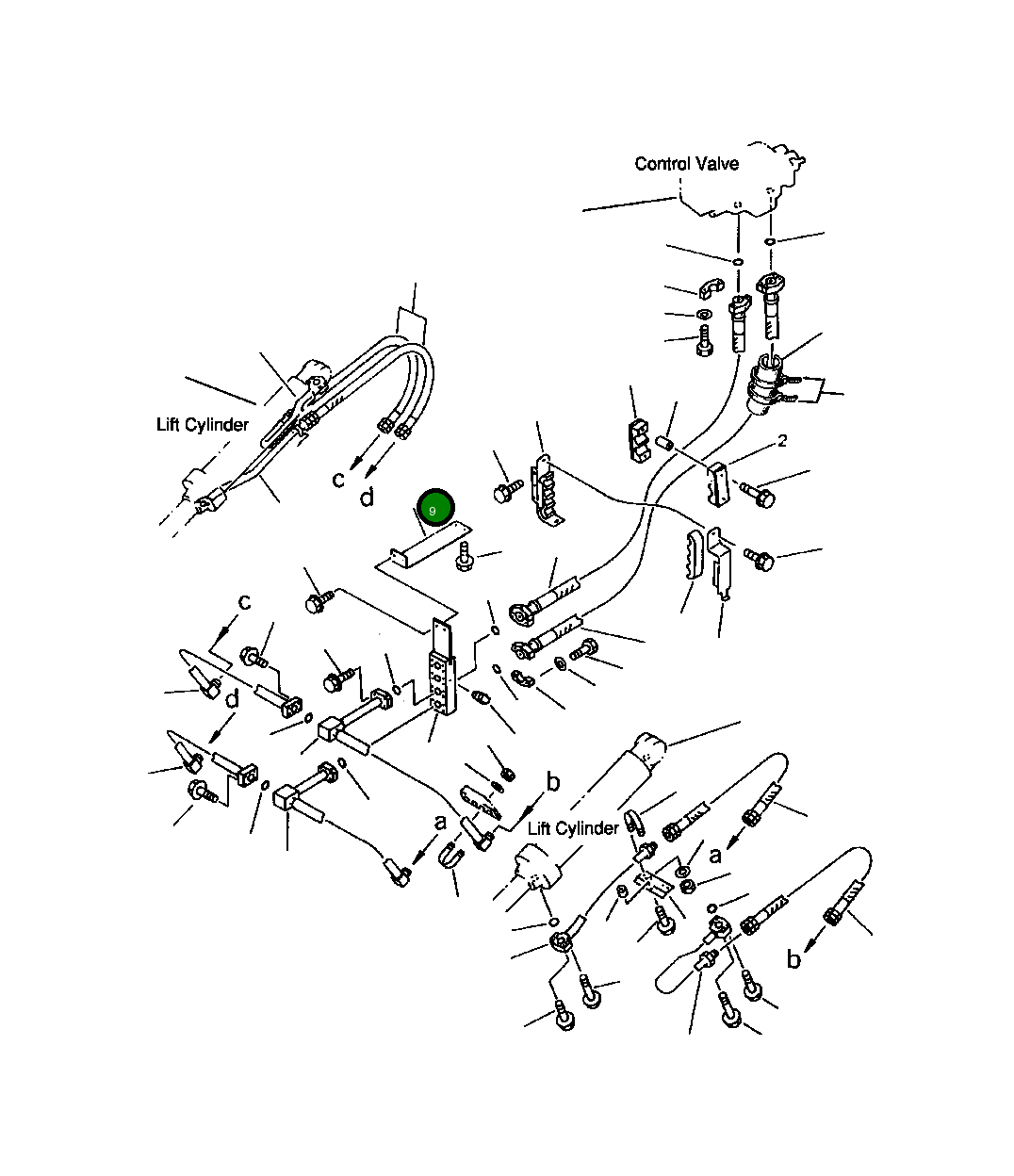 Control Valve

Lift Cylinder

c
d

9

2

c

d

b

a

Lift Cylinder

a

b