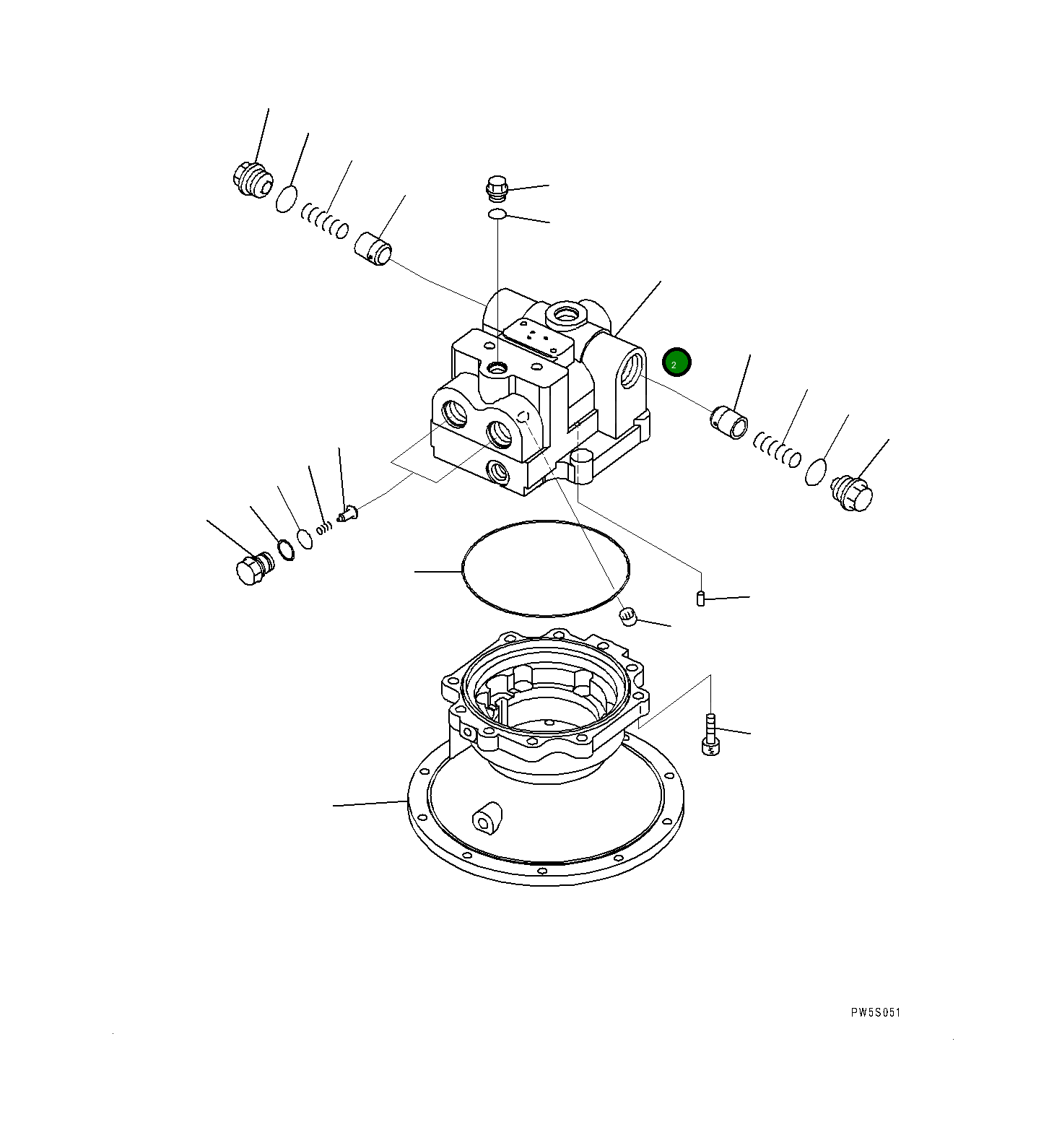 2

PW5S051