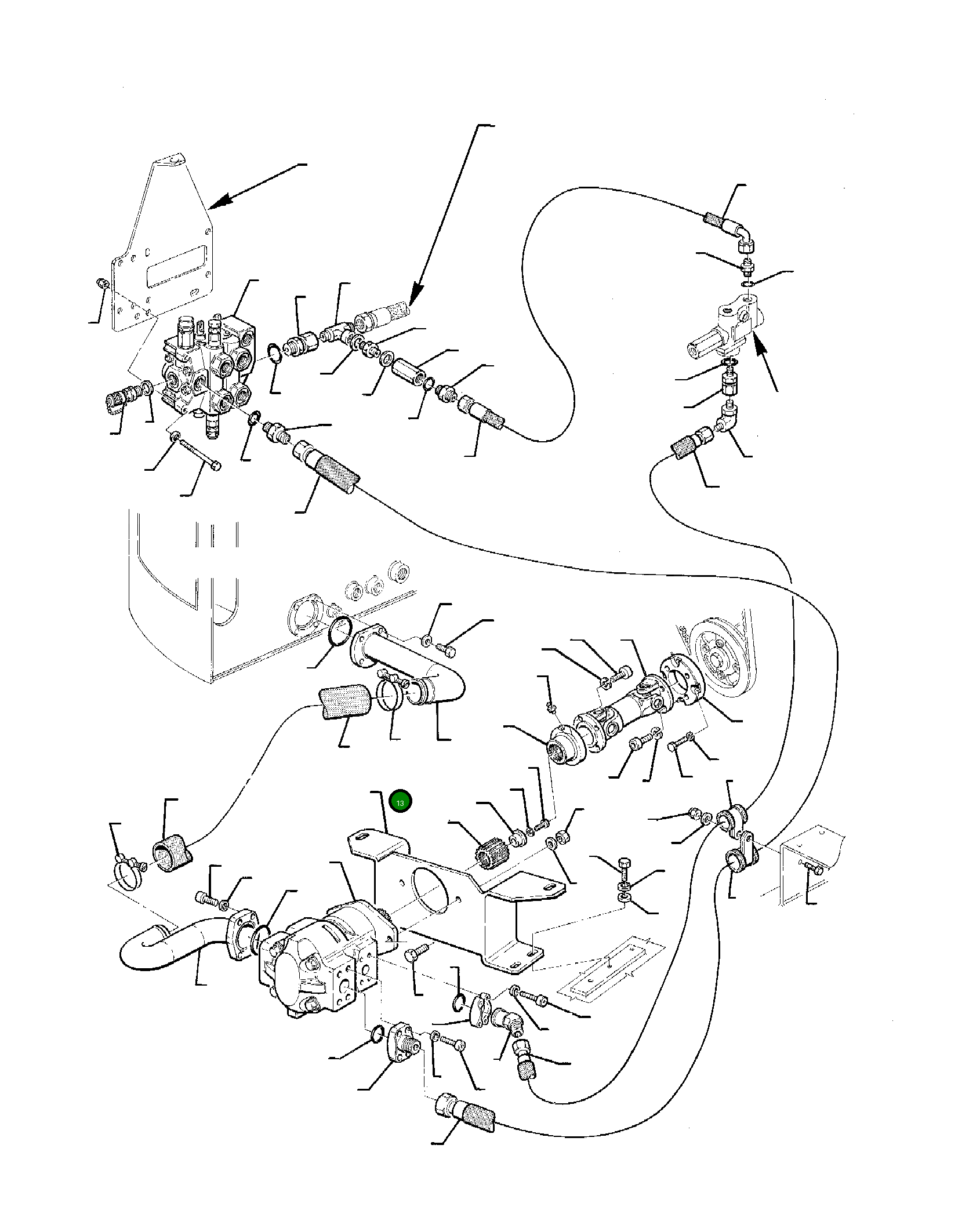 13