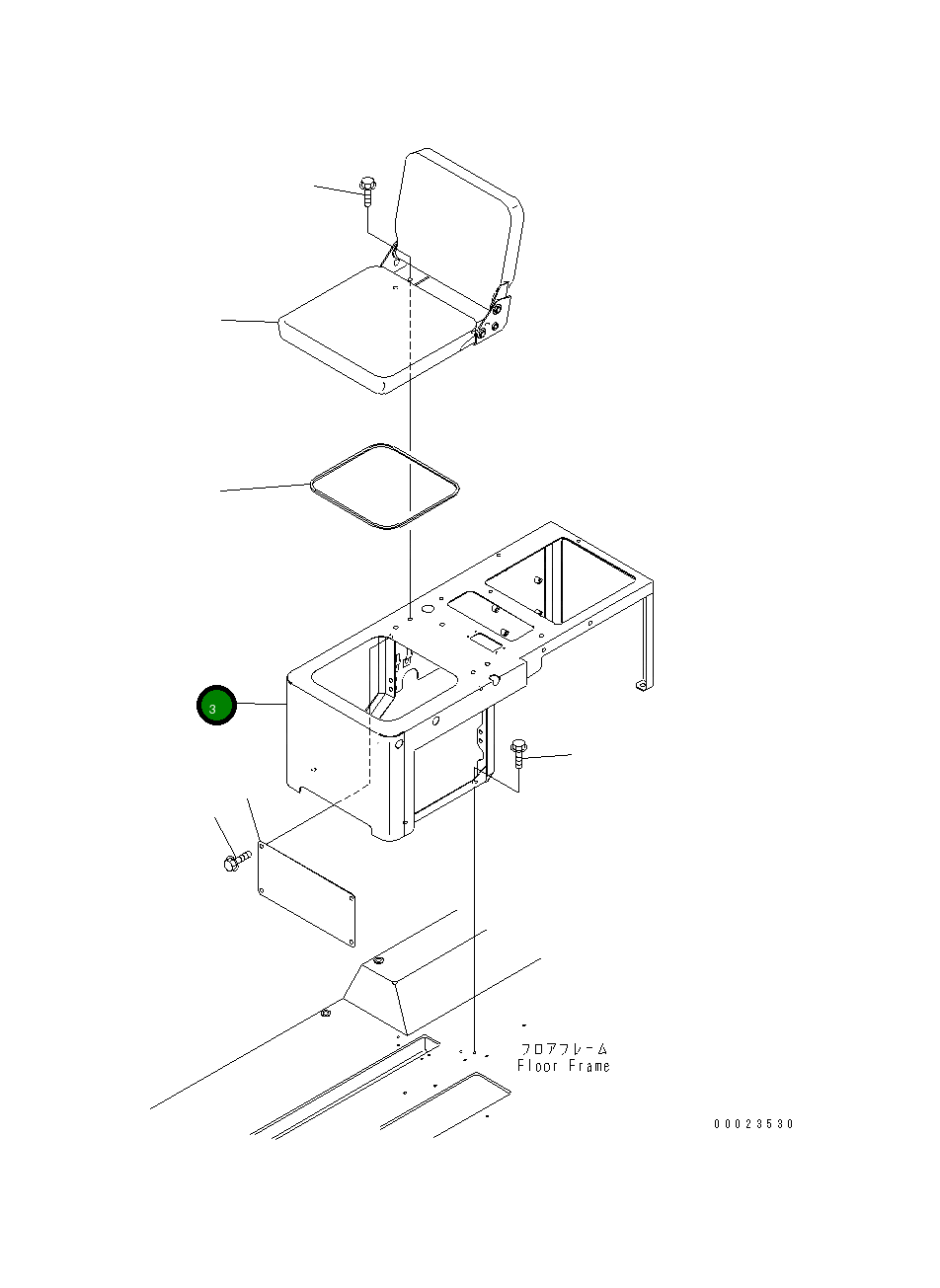 3

フロアフレーム
Floor Frame

00023530