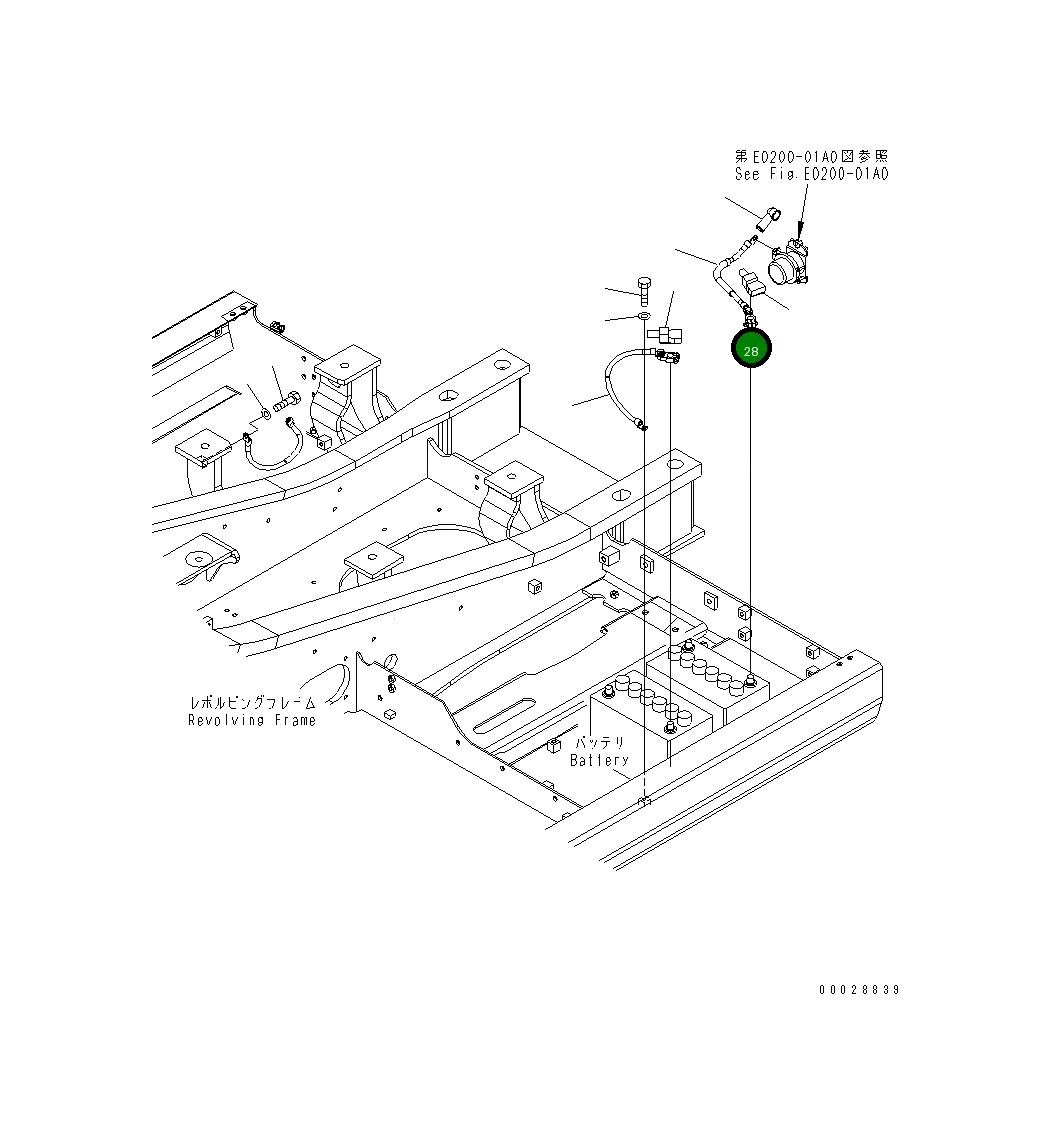 第E0200-01A0図参照
See Fig.E0200-01A0

28

レボルビングフレーム
Revolving Frame

バッテリ
Battery

00028839