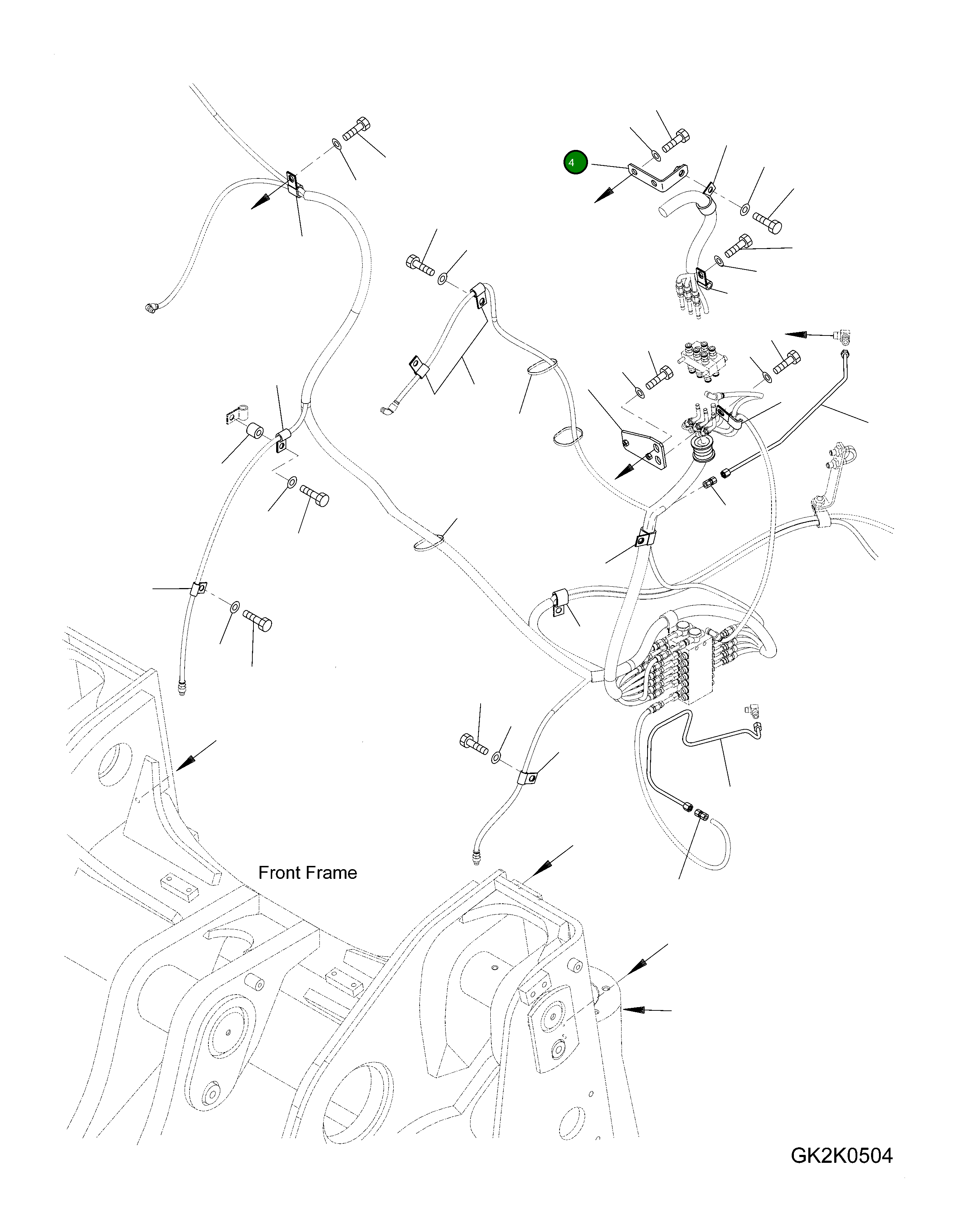 4

Front Frame

GK2K0504