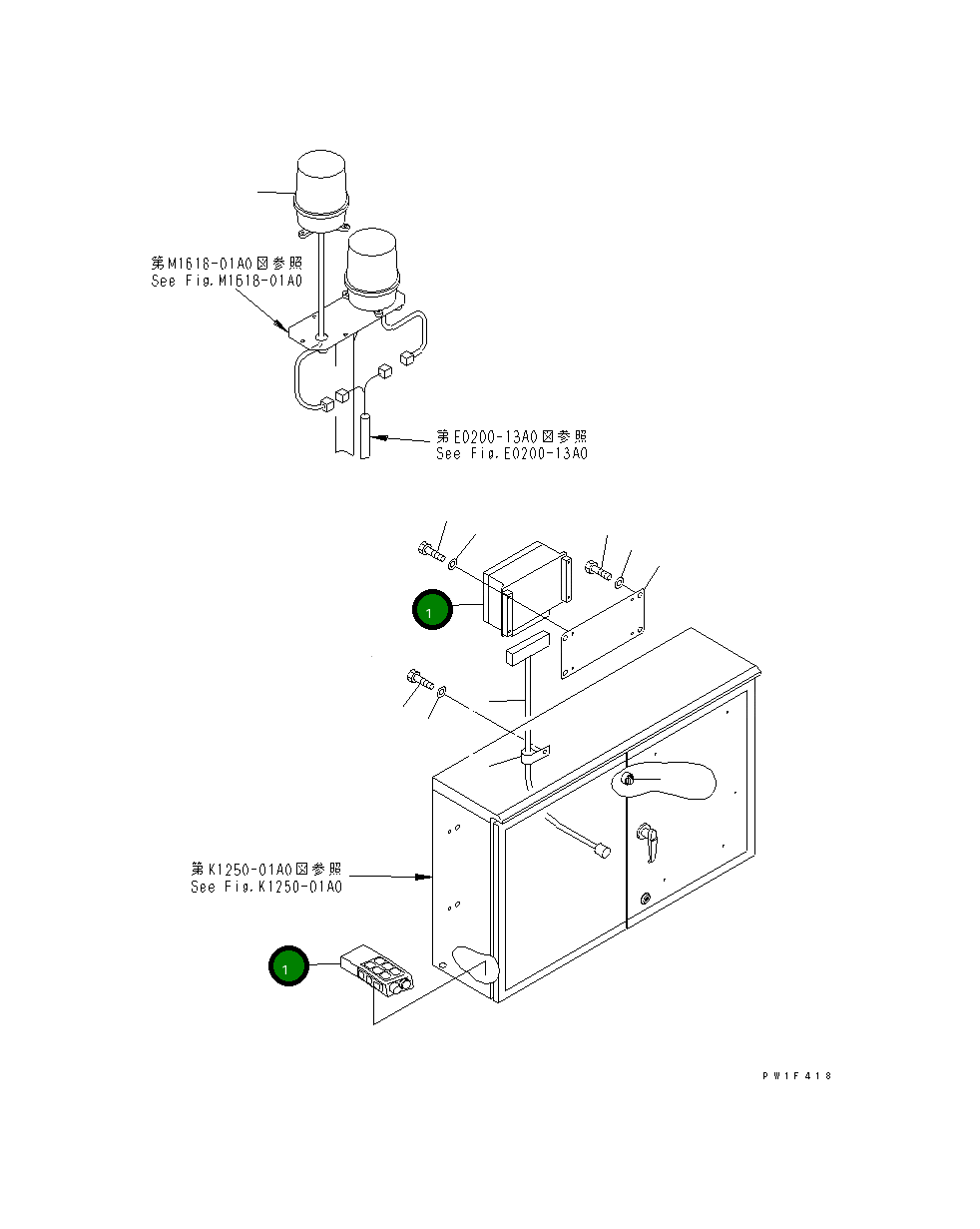 第M1618-01A0図参照
See Fig.M1618-01A0

第E0200-13A0図参照
See Fig.E0200-13A0

1

第K1250-01A0図参照
See Fig.K1250-01A0

1

PW1F418