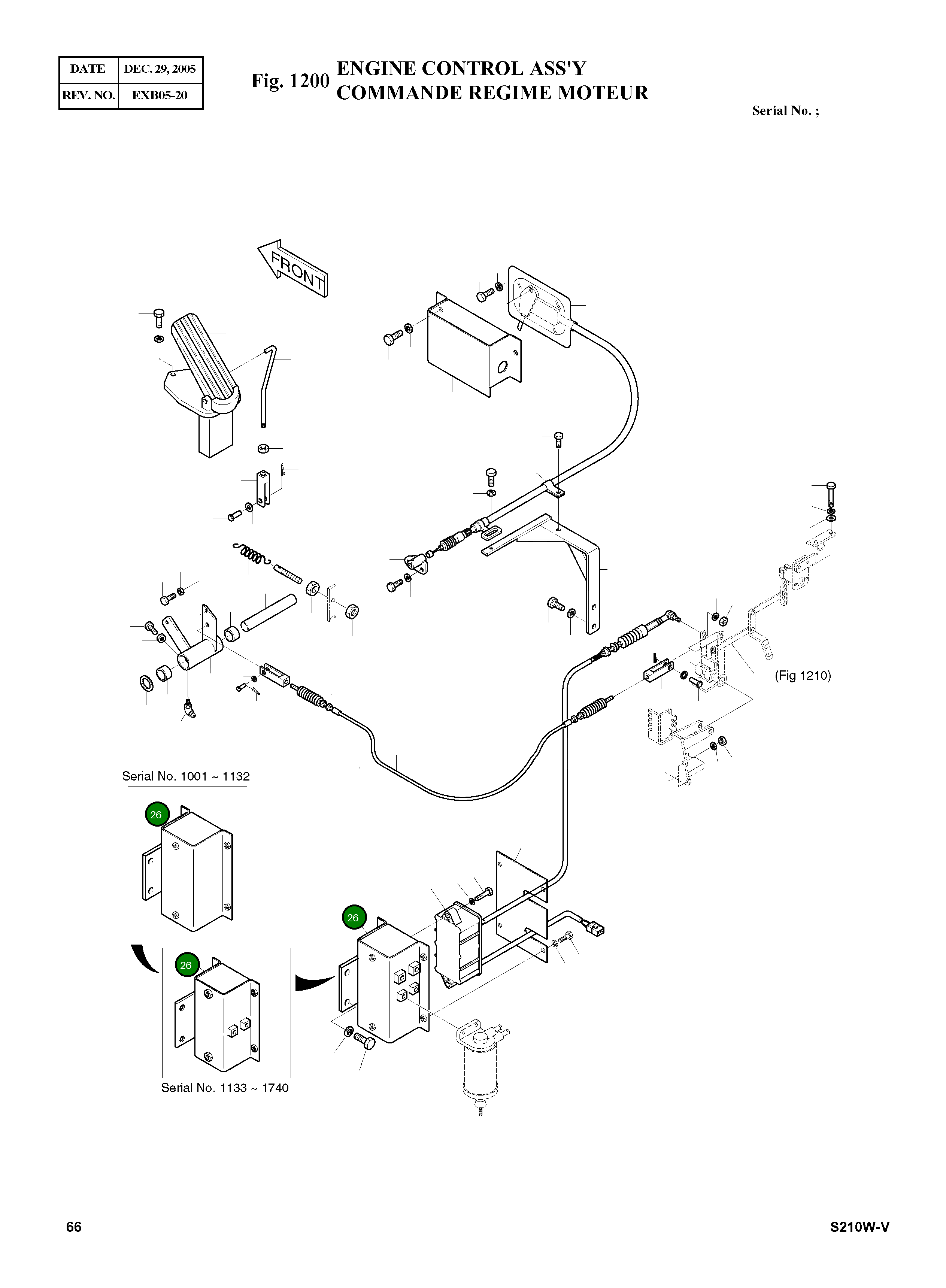 | DATE | DEC. 29, 2005 |
|---|---|
| REV. NO. | EXB05-20 |

Fig. 1200 ENGINE CONTROL ASS'Y
COMMANDE REGIME MOTEUR

Serial No. ;

FRONT

(Fig 1210)

Serial No. 1001 ~ 1132

26

26

26

Serial No. 1133 ~ 1740

66

S210W-V