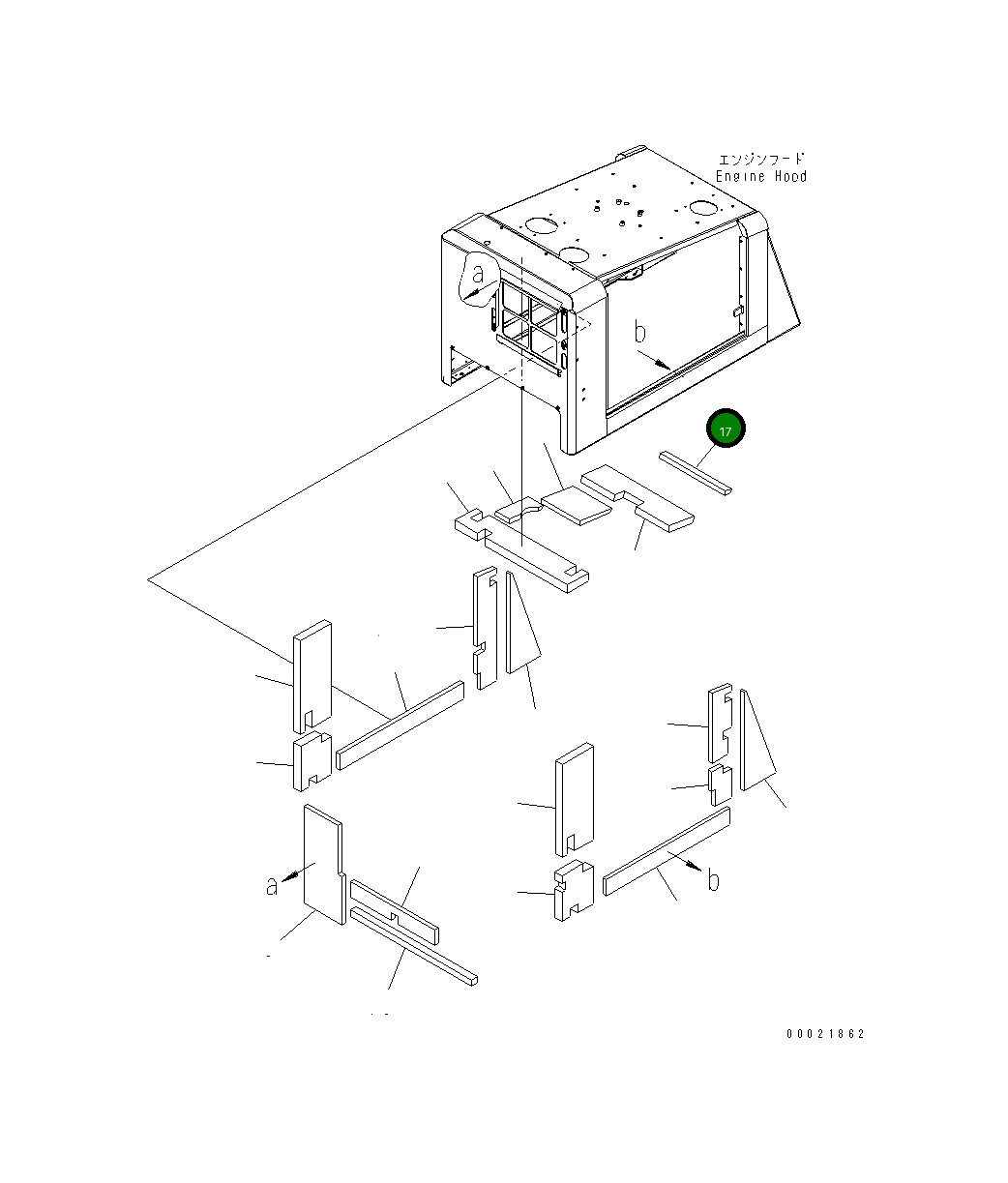 エンジンフード
Engine Hood

a

b

17

a

b

00021862