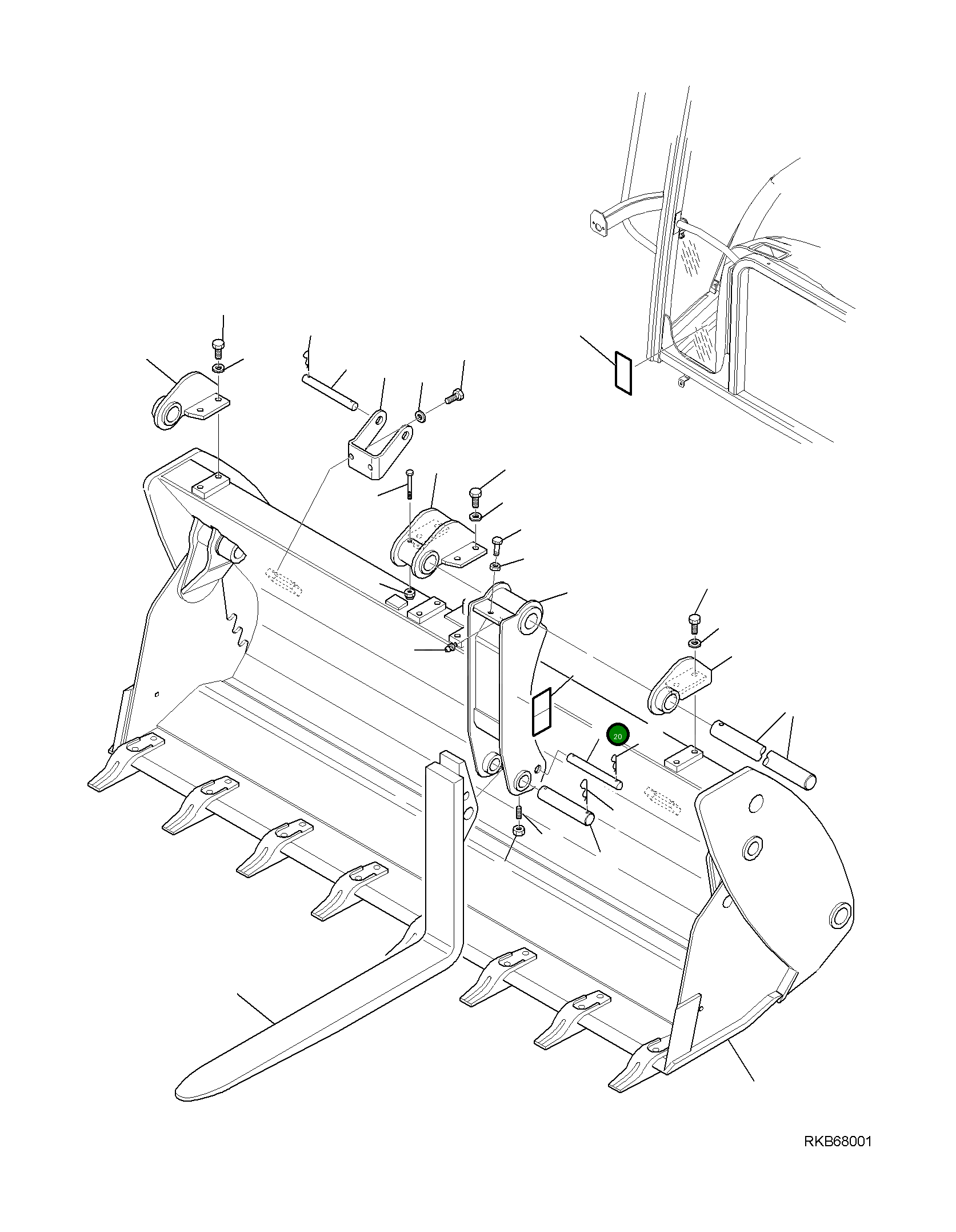 20

RKB68001