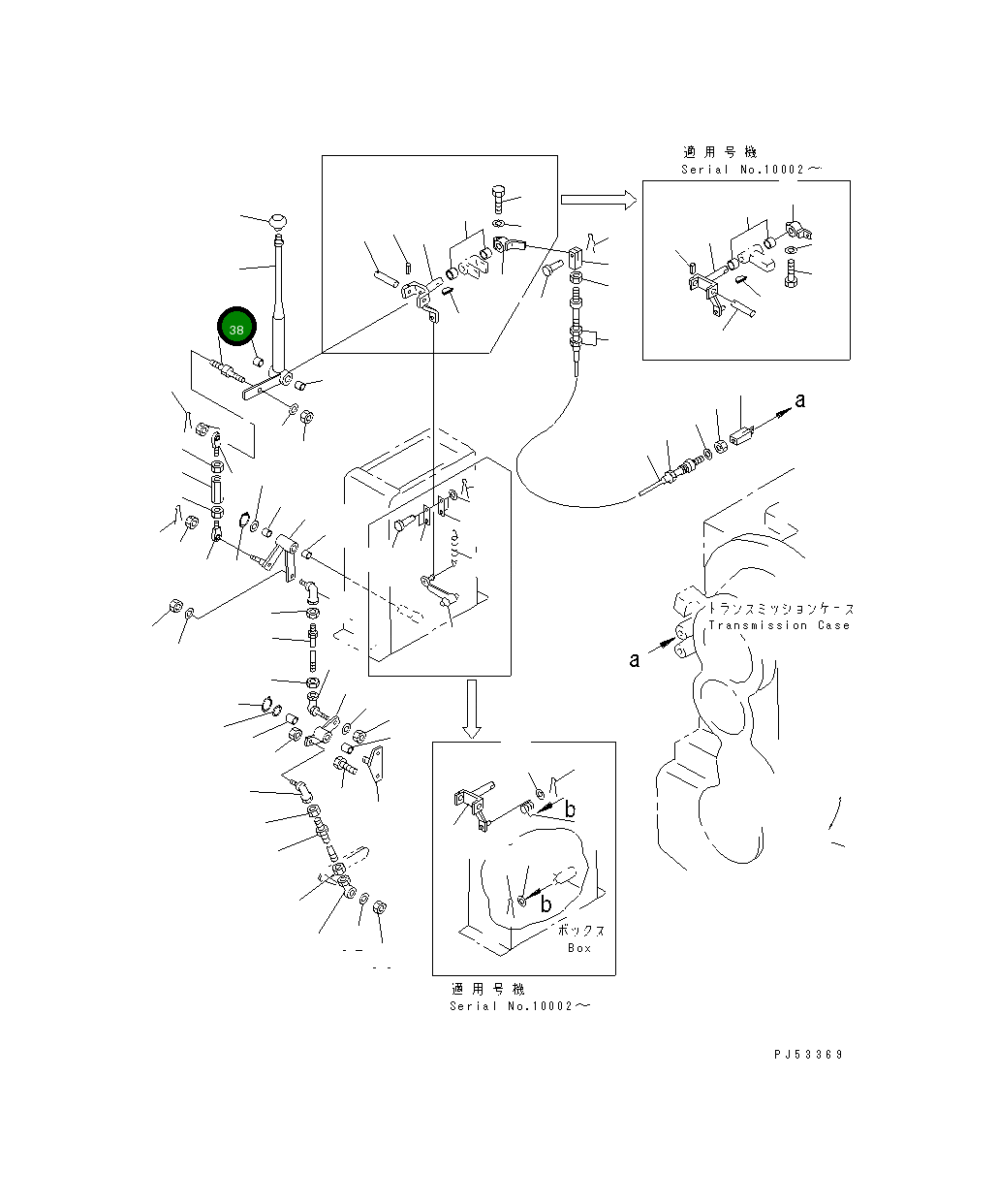 適用号機
Serial No.10002～

38

a

トランスミッションケース
Transmission Case

a

b

b

ボックス
Box

適用号機
Serial No.10002～

PJ53369