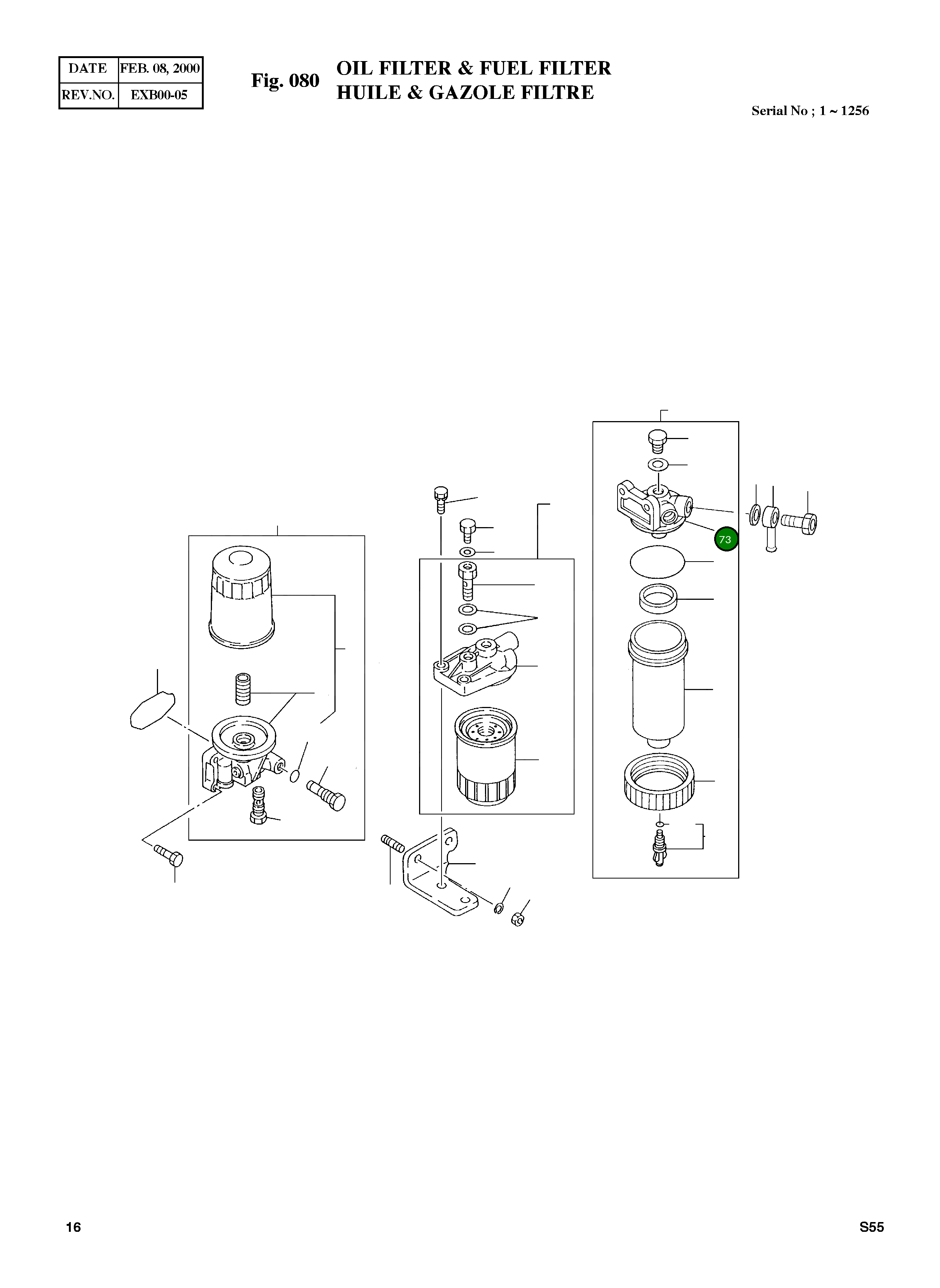 | DATE | FEB. 08, 2000 |
|---|---|
| REV.NO. | EXB00-05 |

Fig. 080 OIL FILTER & FUEL FILTER
HUILE & GAZOLE FILTRE

Serial No ; 1 ~ 1256

73

16

S55