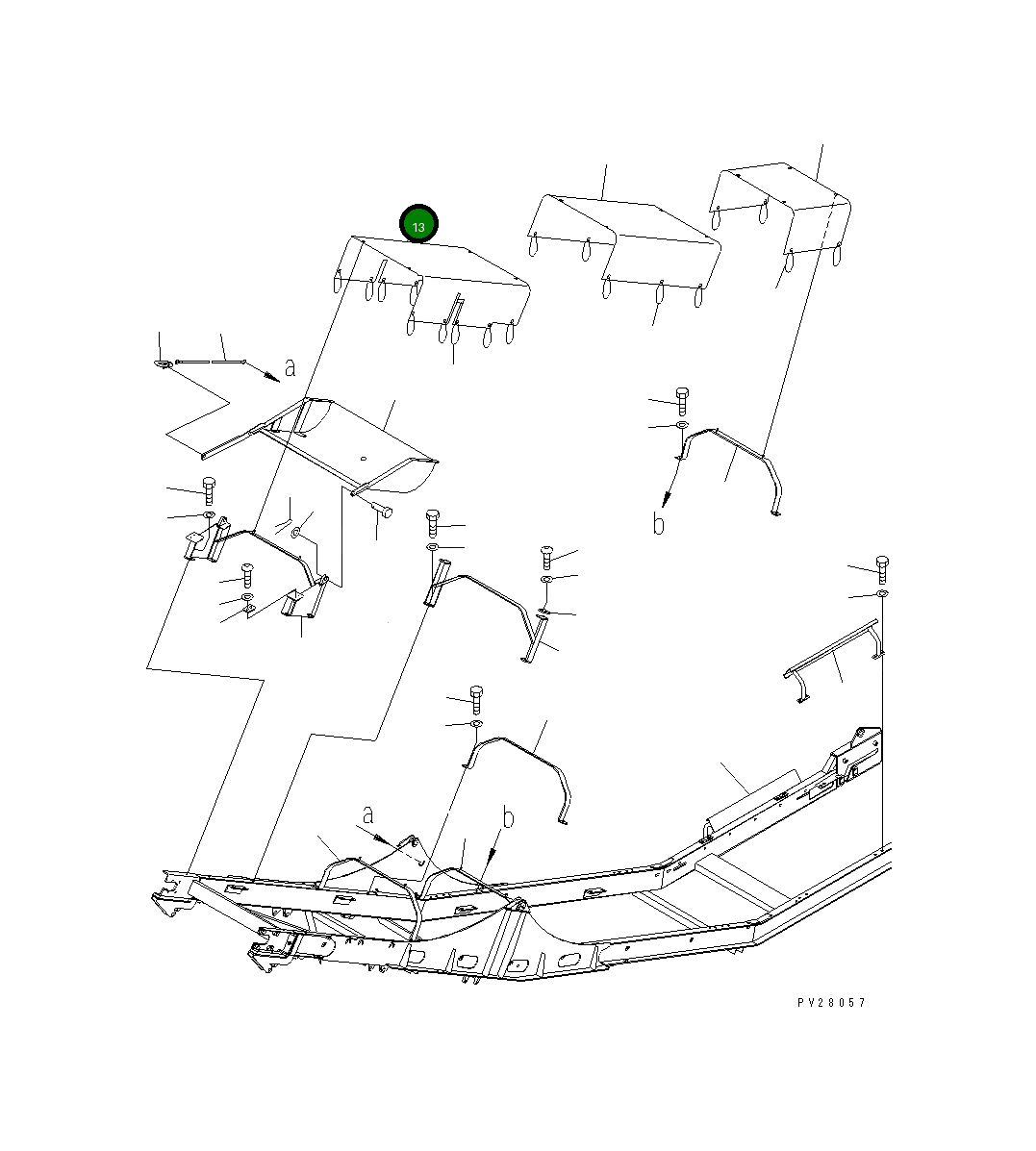 13
a
b
a
b
PV28057