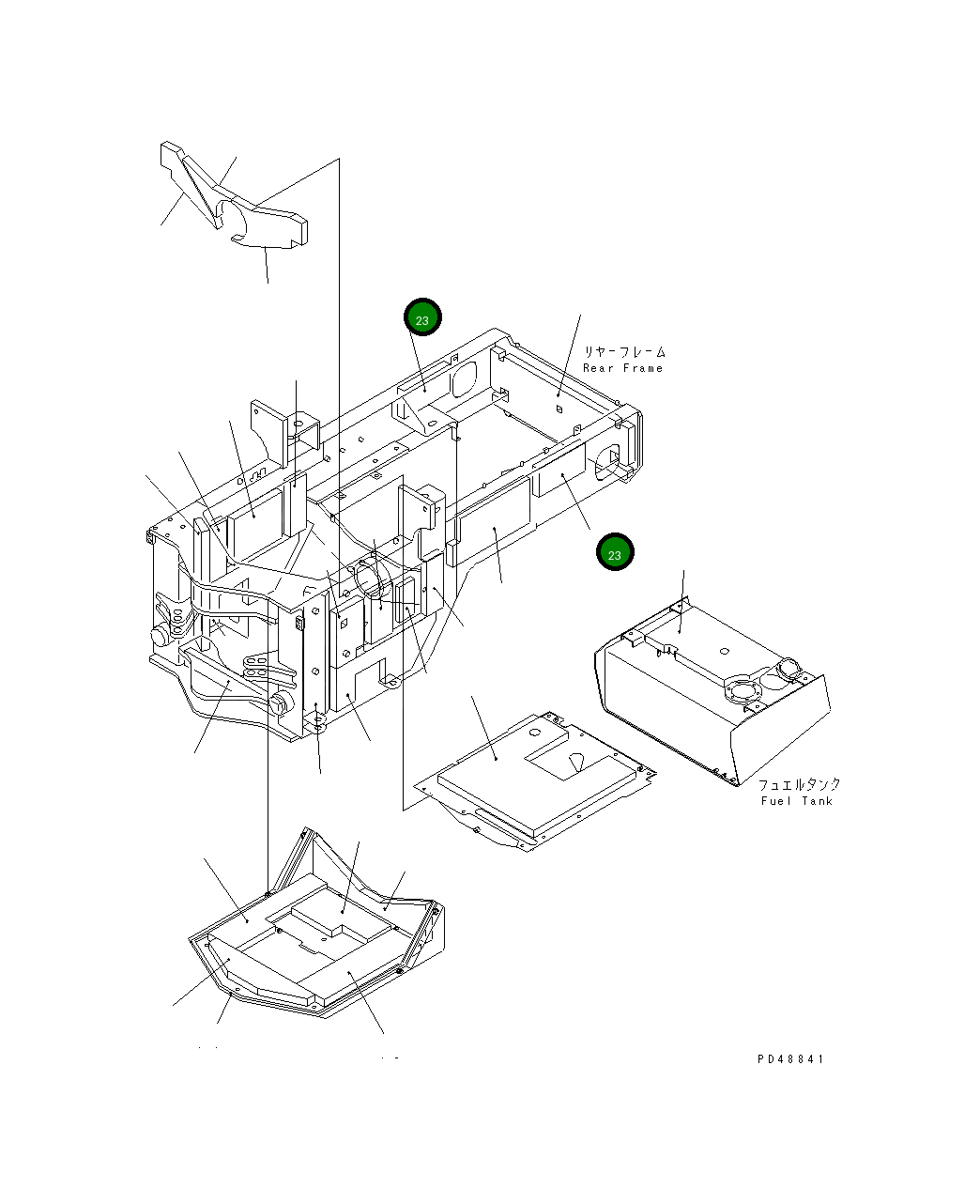 23

リヤーフレーム
Rear Frame

23

フュエルタンク
Fuel Tank

PD48841