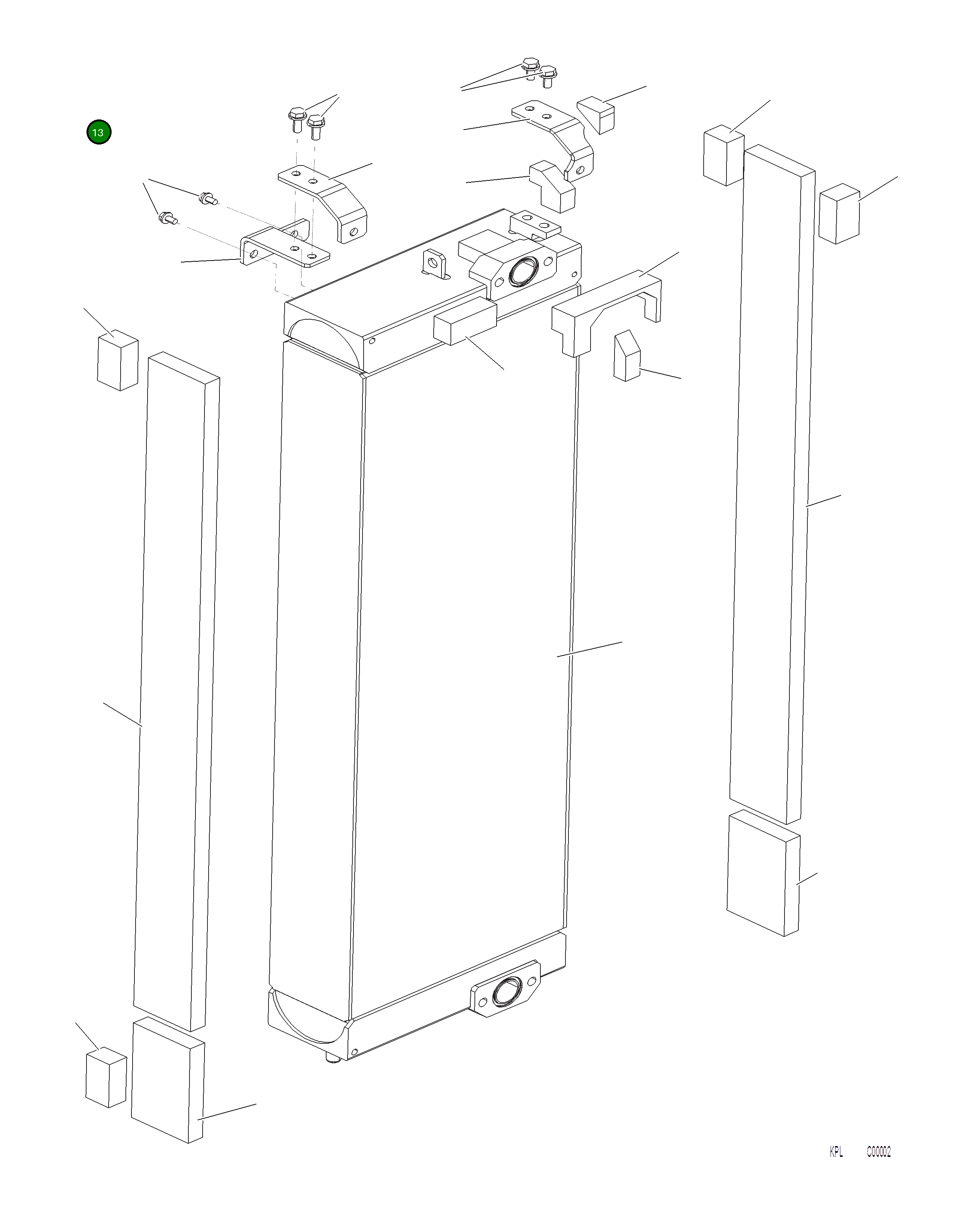 13

KPL C00002