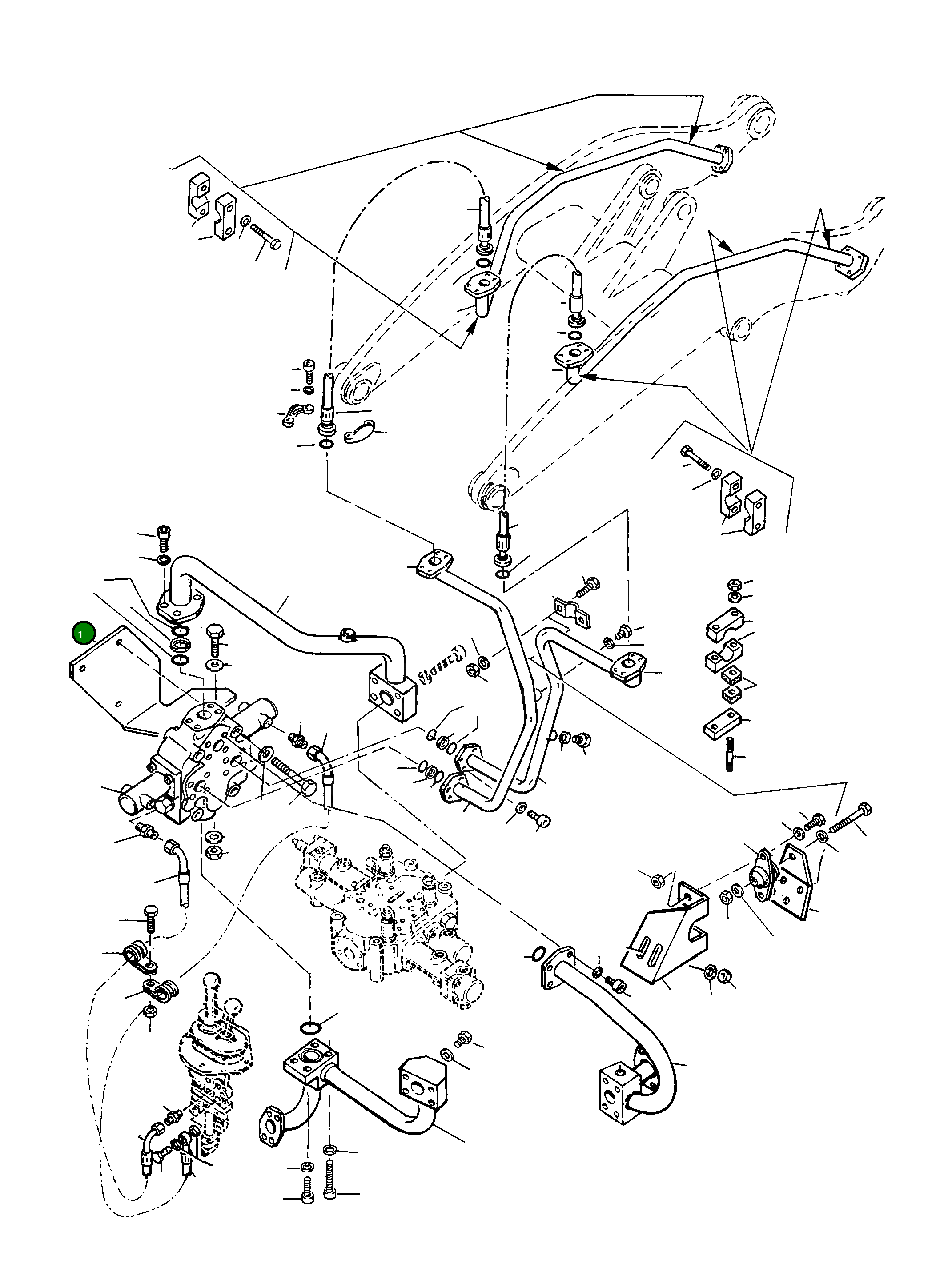 1