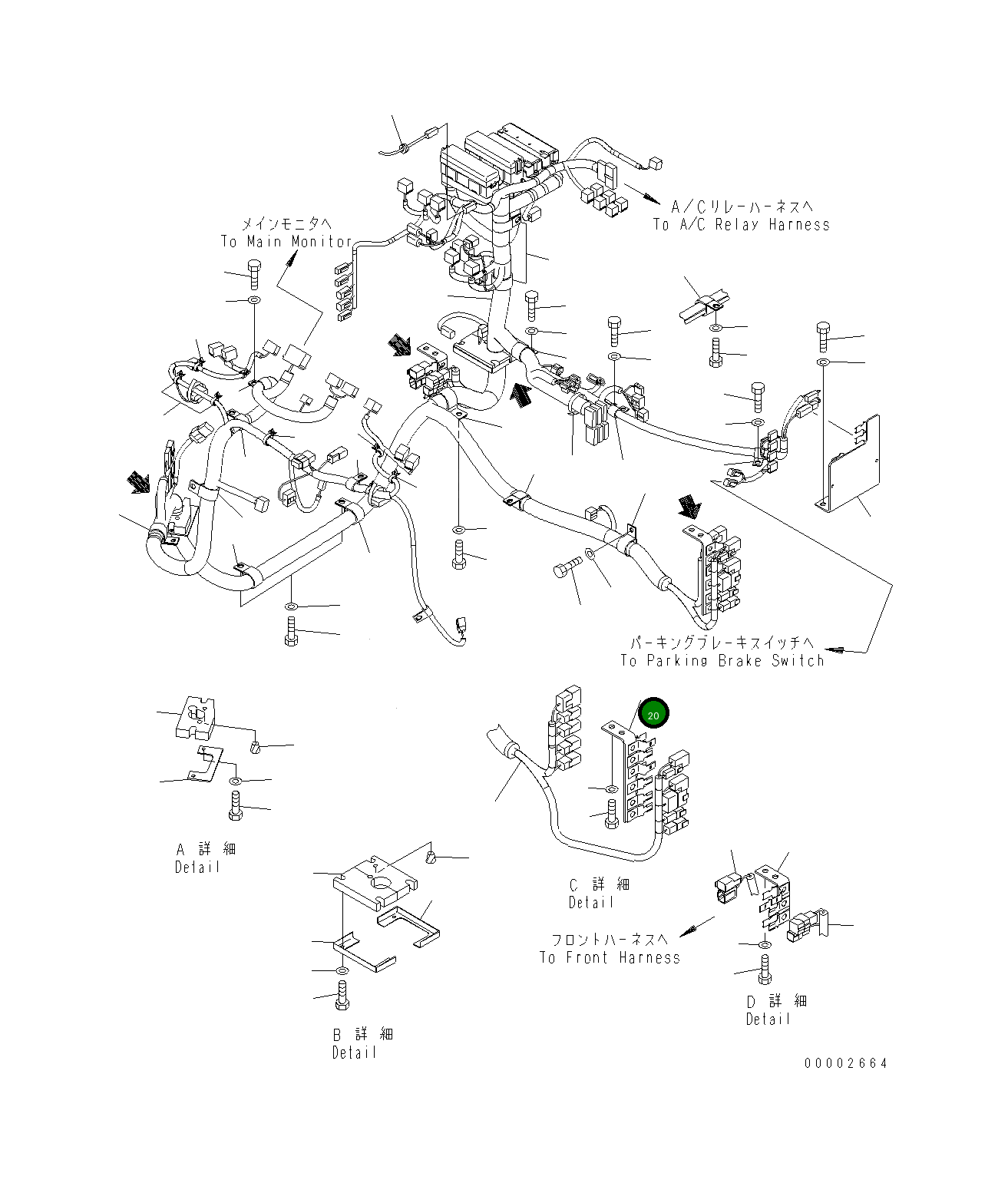 メインモニタへ
To Main Monitor

A/Cリレーハーネスへ
To A/C Relay Harness

パーキングブレーキスイッチへ
To Parking Brake Switch

20

A 詳 細
Detail

C 詳 細
Detail

フロントハーネスへ
To Front Harness

B 詳 細
Detail

D 詳 細
Detail

00002664