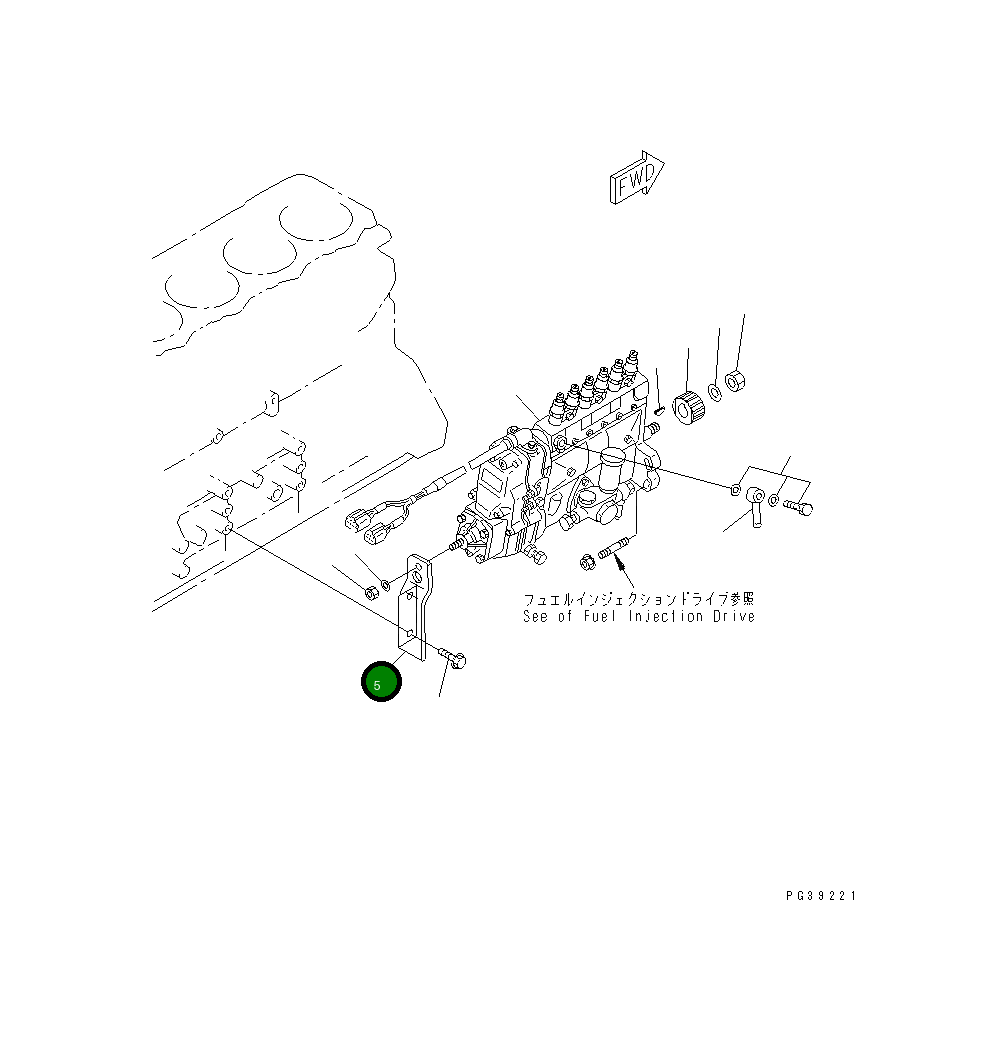 FWD

フュエルインジェクションドライブ参照
See of Fuel Injection Drive

5

PG39221