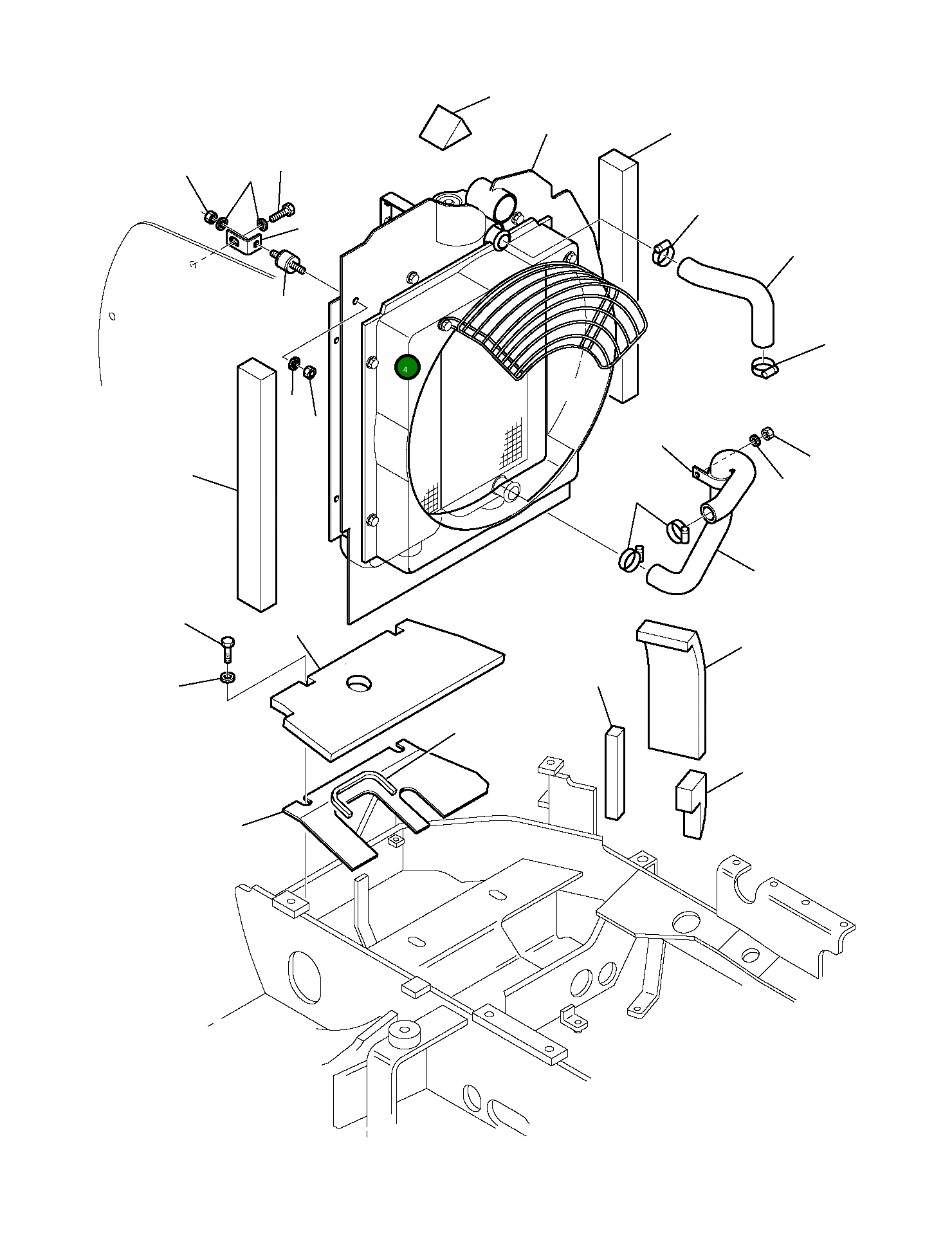 4