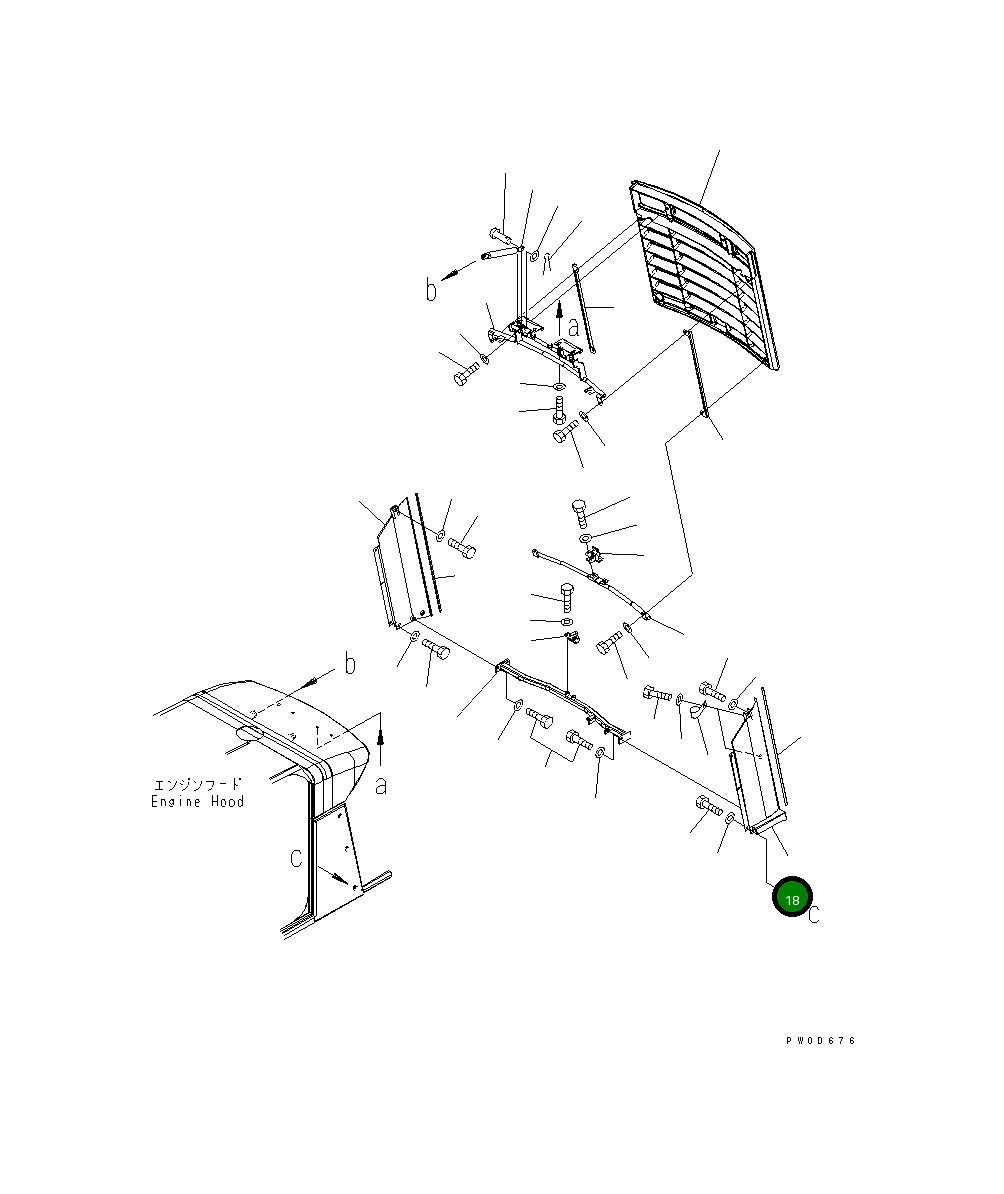 b
a
b
a
エンジンフード
Engine Hood
c
18
c
PW0D676