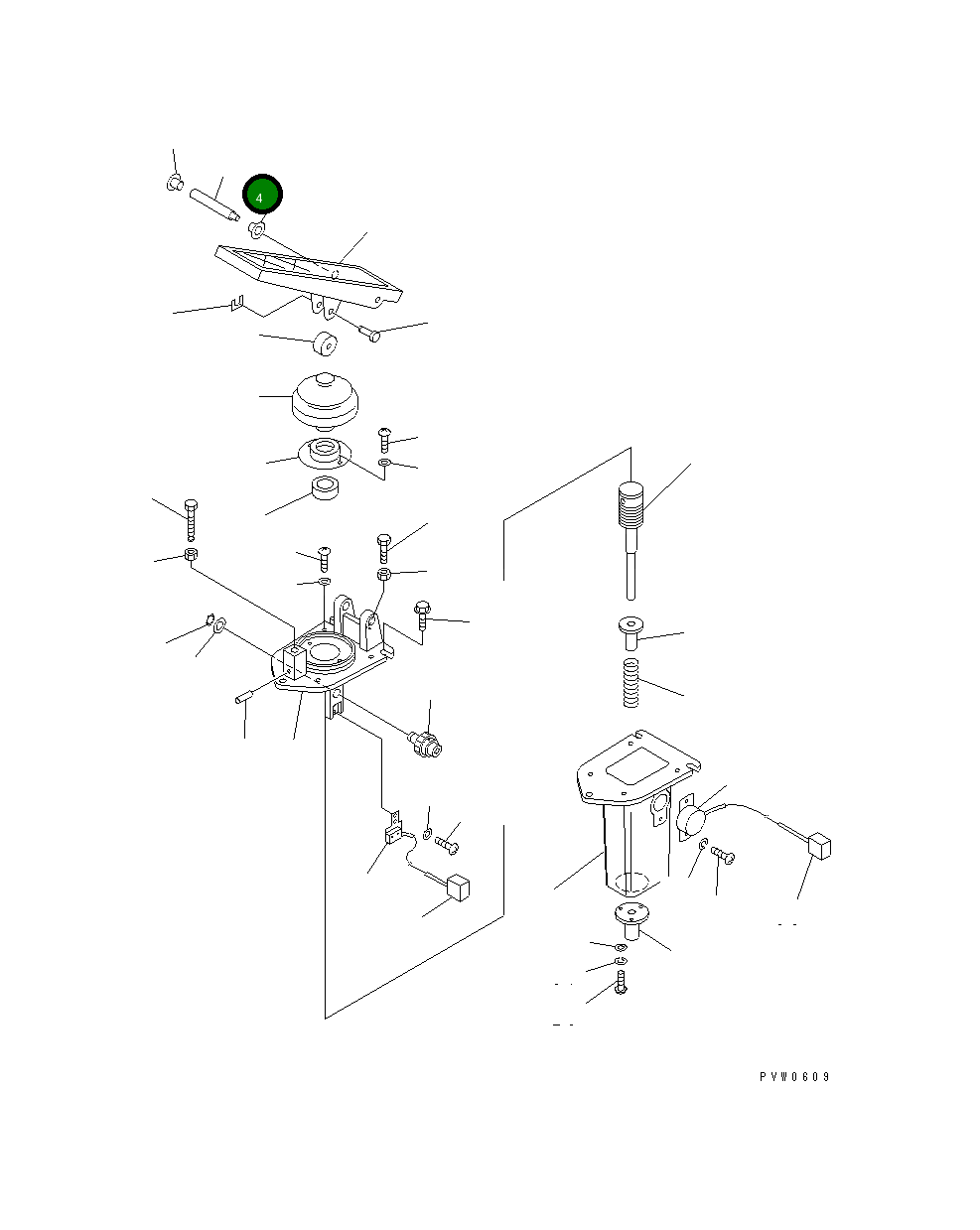 4

PVW0609