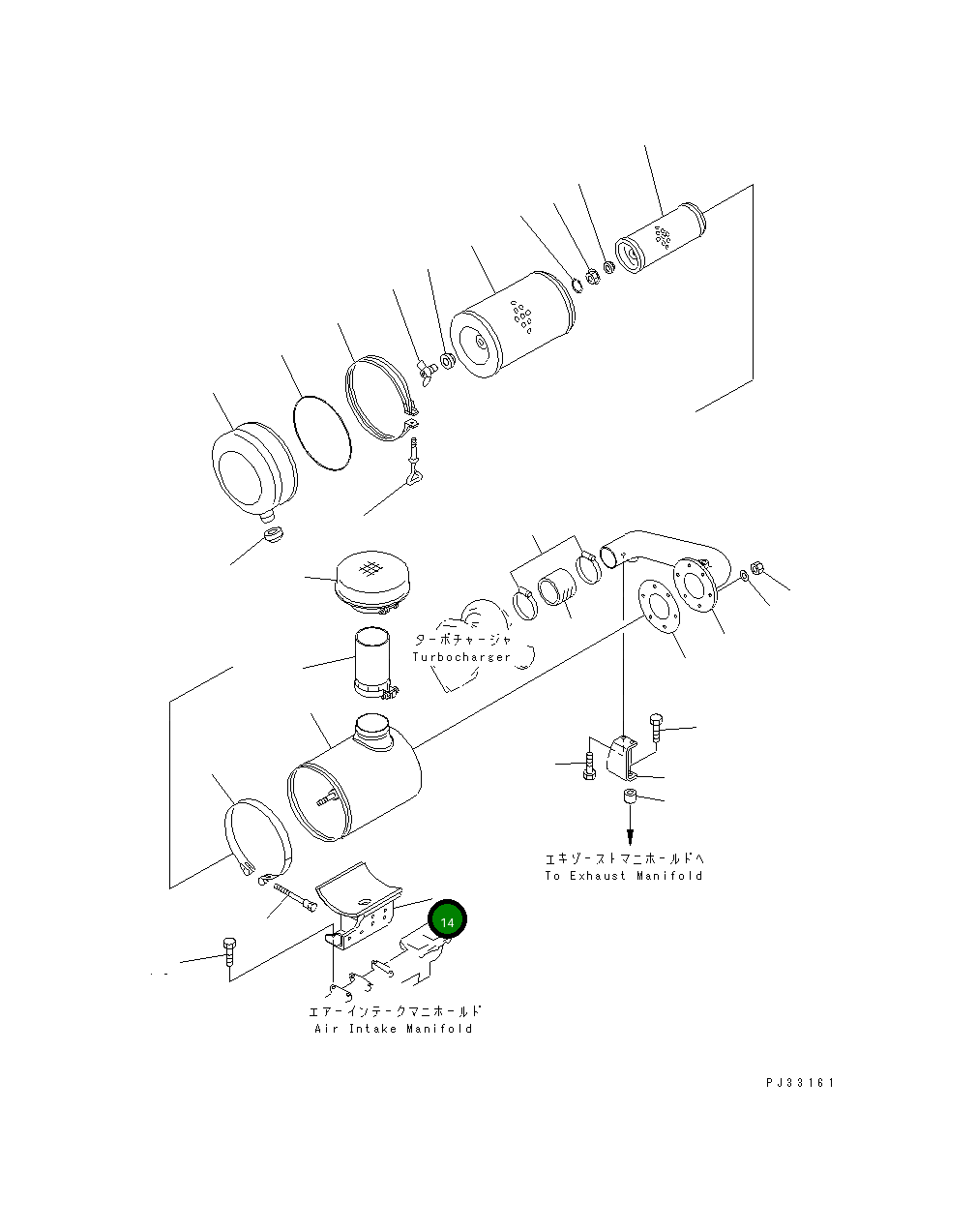 ターボチャージャ
Turbocharger

エキゾーストマニホールドへ
To Exhaust Manifold

14

エアーインテークマニホールド
Air Intake Manifold

PJ33161