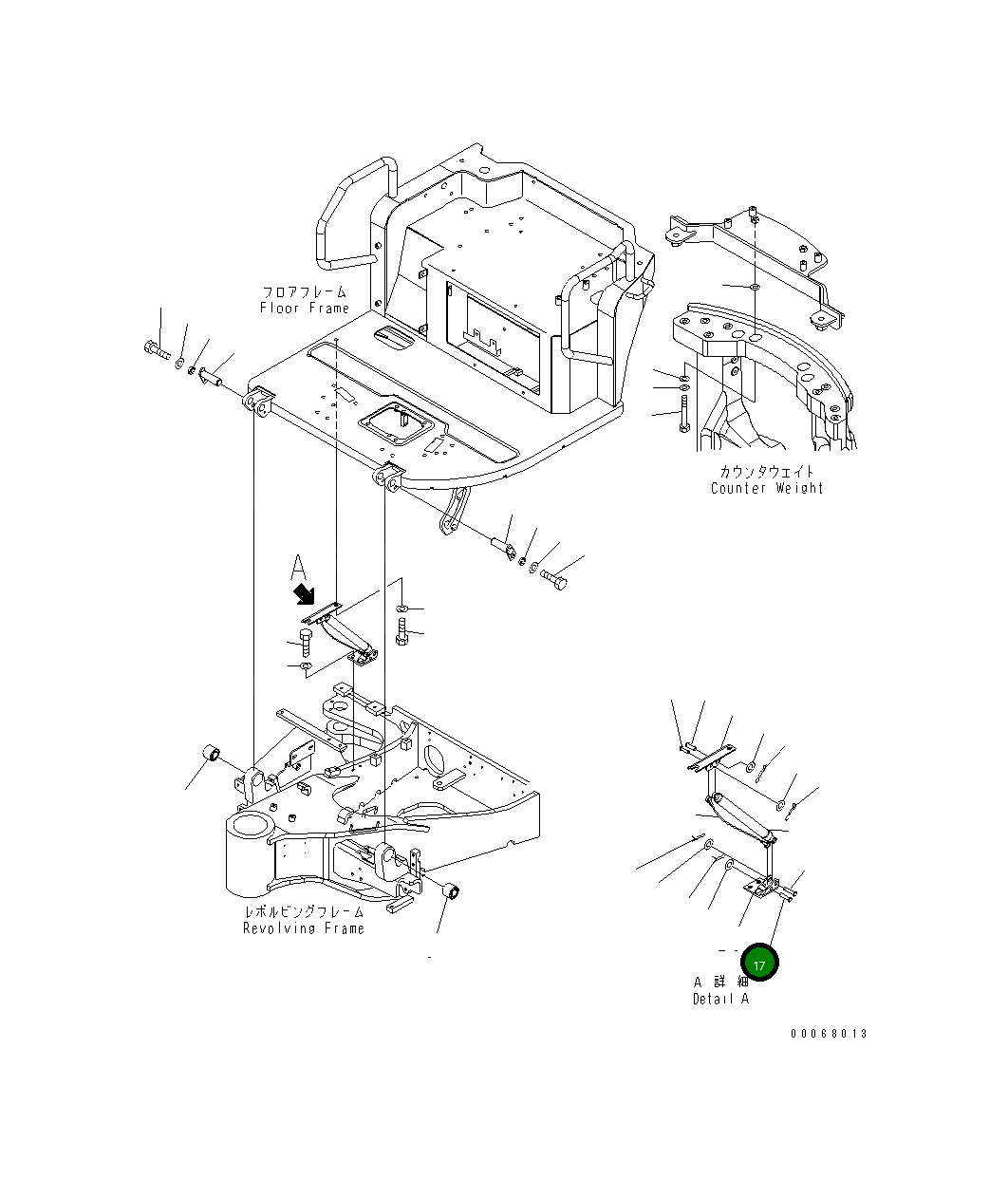 フロアフレーム
Floor Frame

カウンタウェイト
Counter Weight

A

レボルビングフレーム
Revolving Frame

17

A 詳細
Detail A

00068013