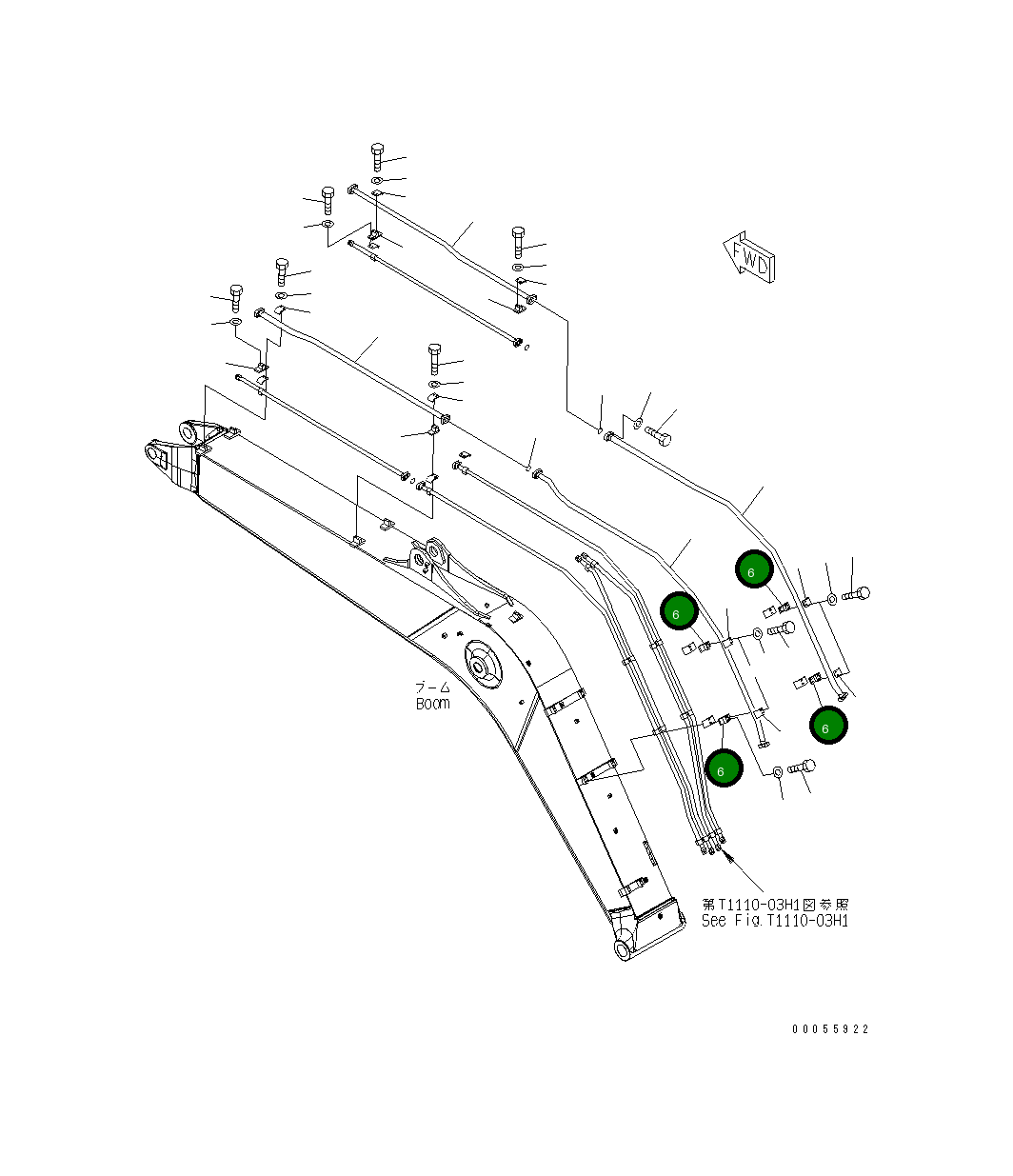 FWD

6

6

6

6

ブーム
Boom

第T1110-03H1図参照
See Fig.T1110-03H1

00055922