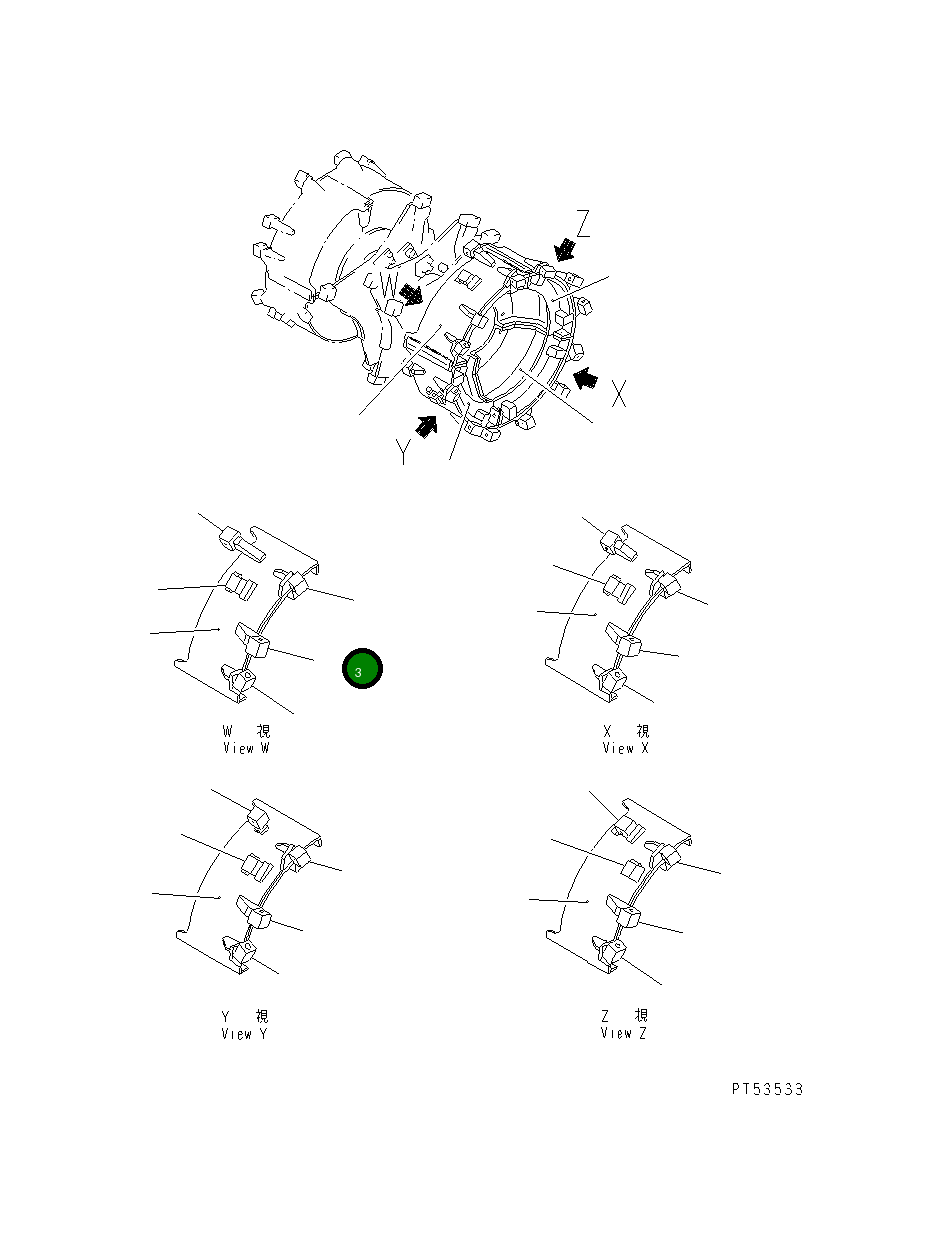 Z
W
X
Y

3

W 視
View W

X 視
View X

Y 視
View Y

Z 視
View Z

PT53533