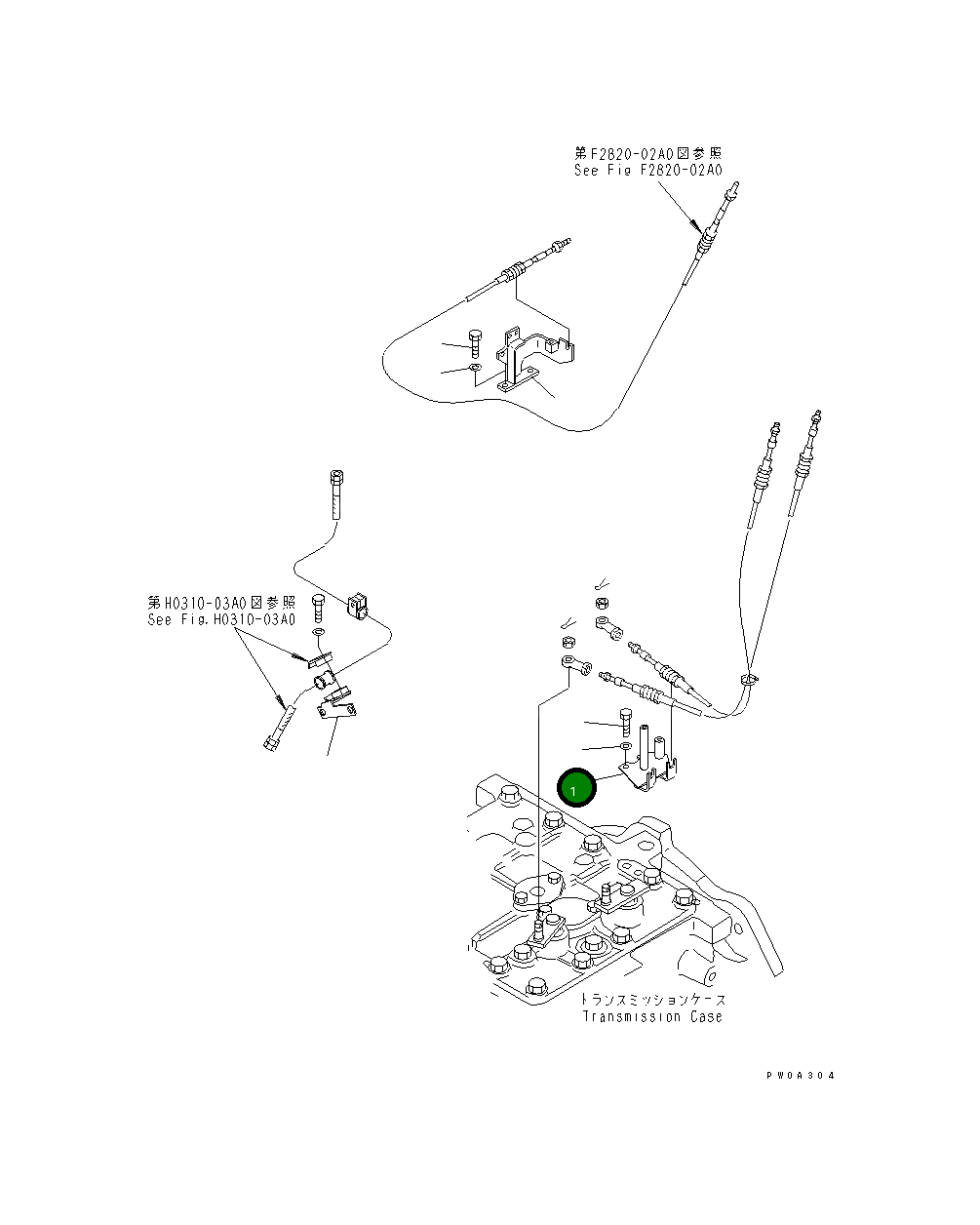 第F2820-02A0図参照
See Fig F2820-02A0

第H0310-03A0図参照
See Fig.H0310-03A0

1

トランスミッションケース
Transmission Case

PW0A304