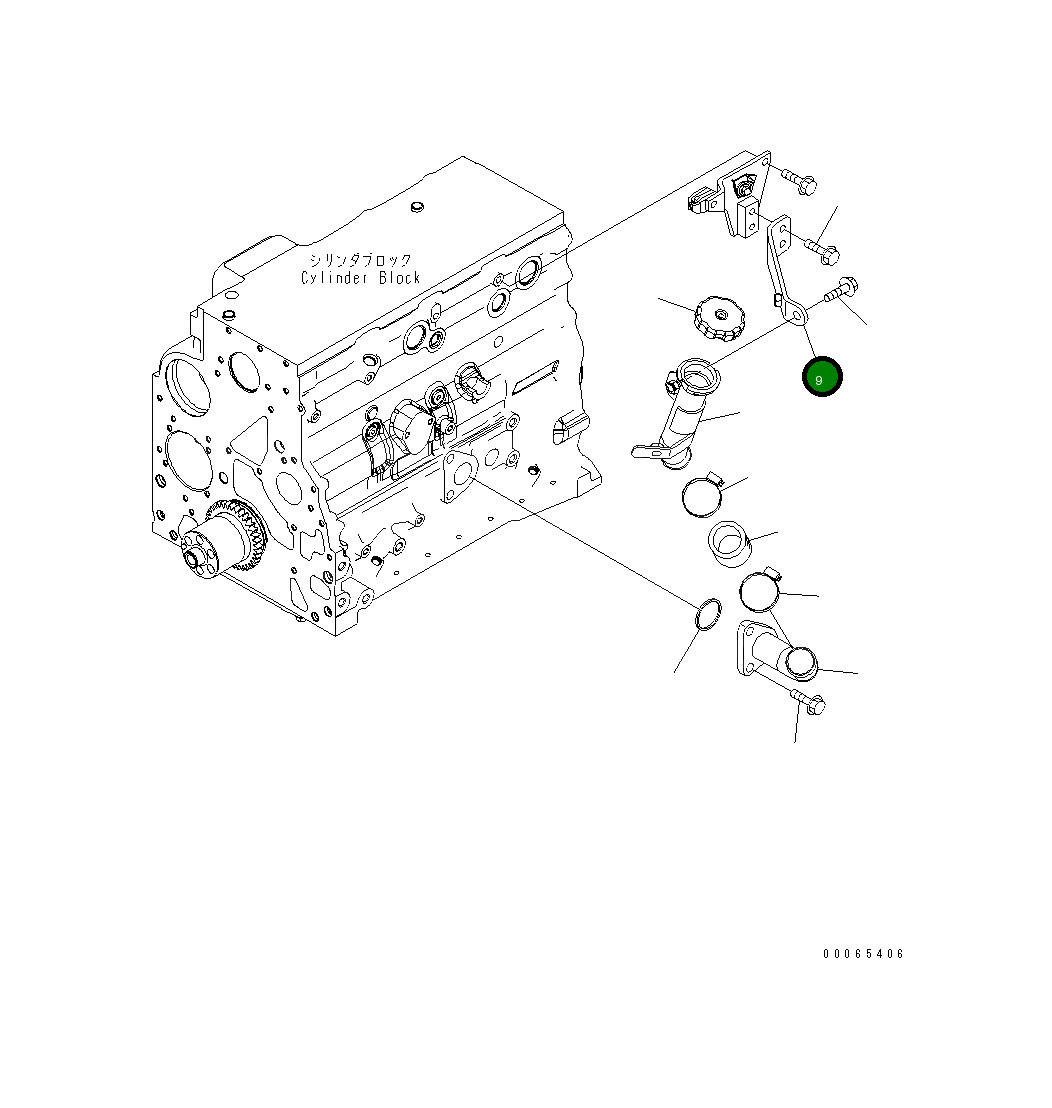 シリンダブロック
Cylinder Block

9

00065406