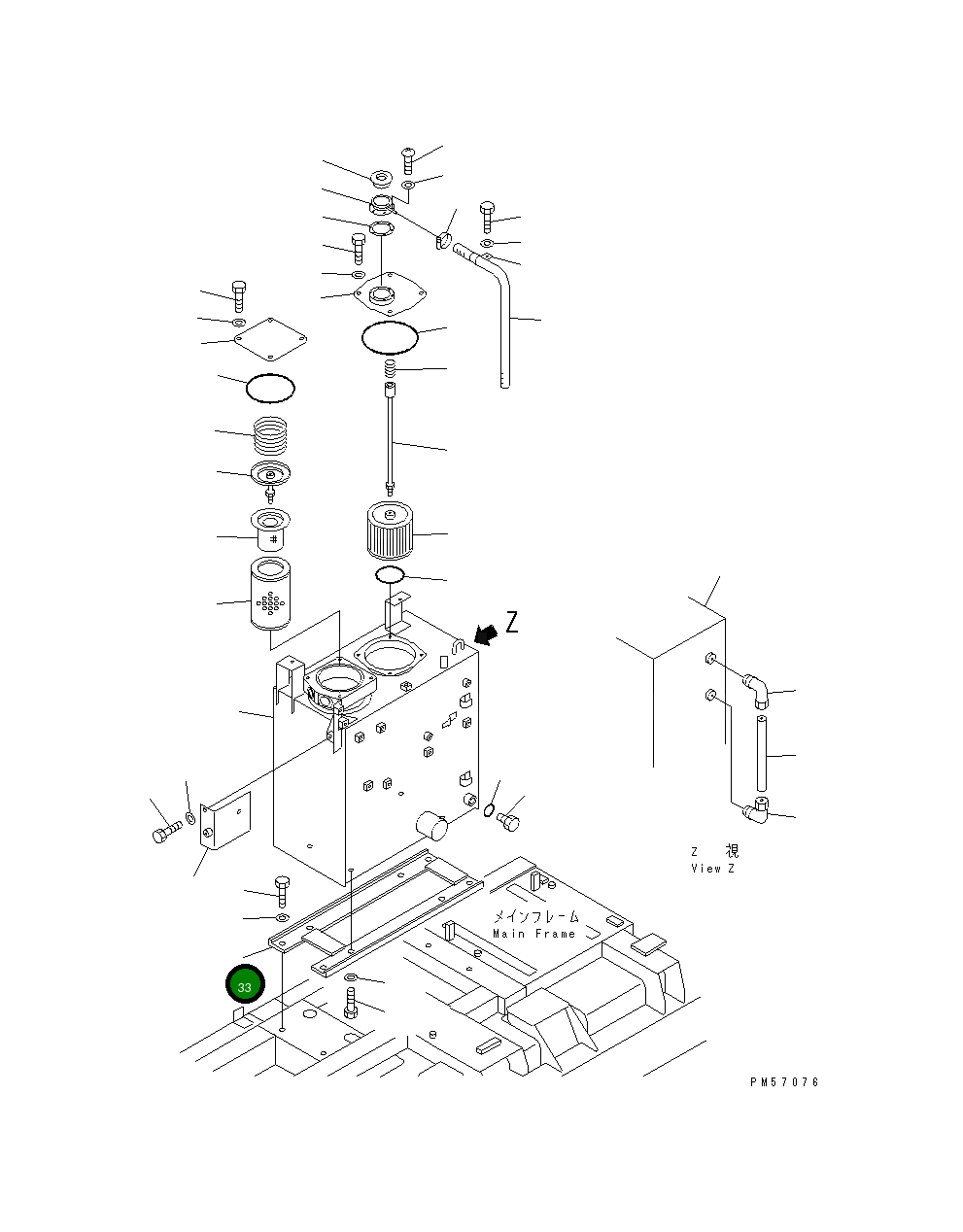 Z

Z 視
View Z

メインフレーム
Main Frame

33

PM57076