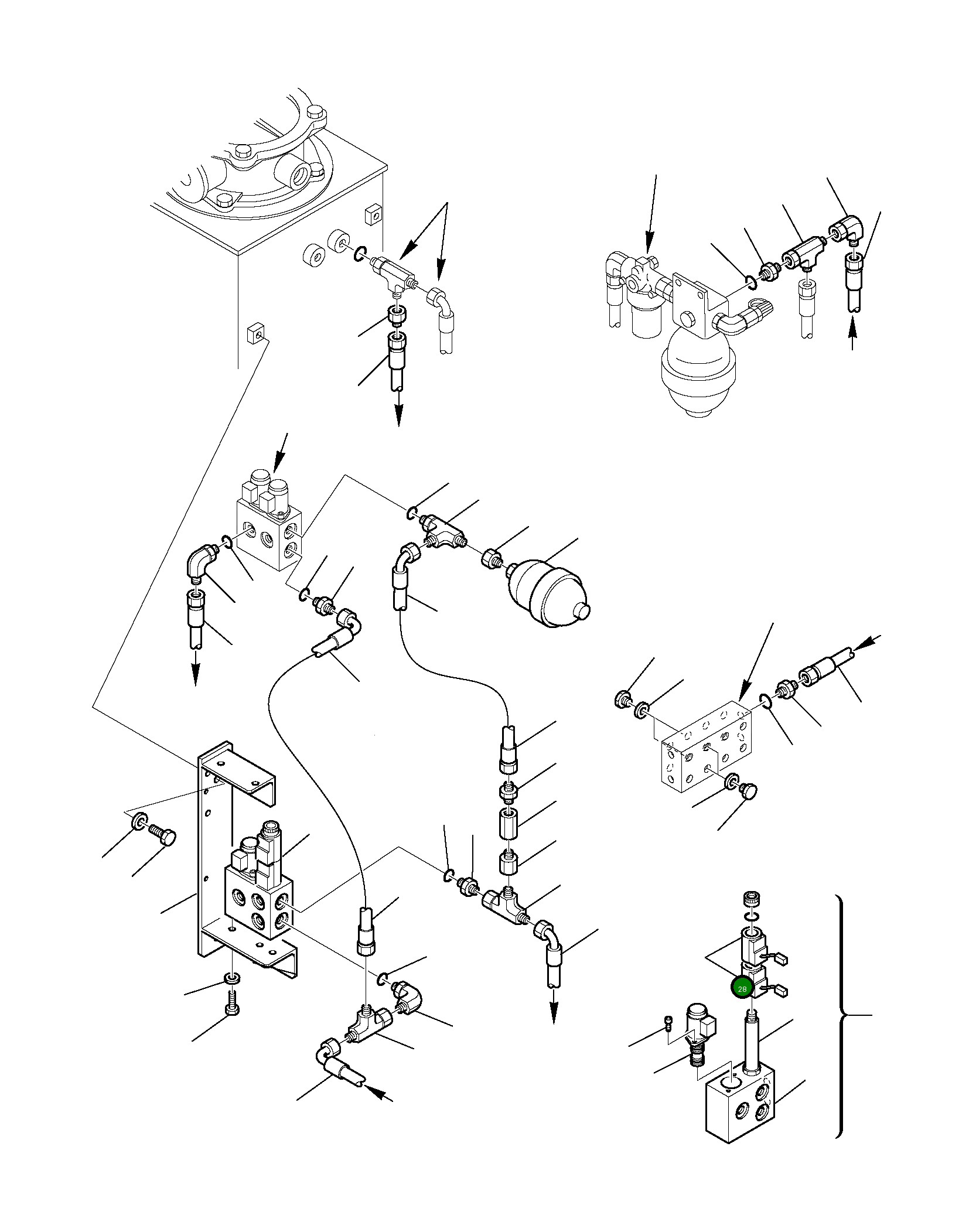 28