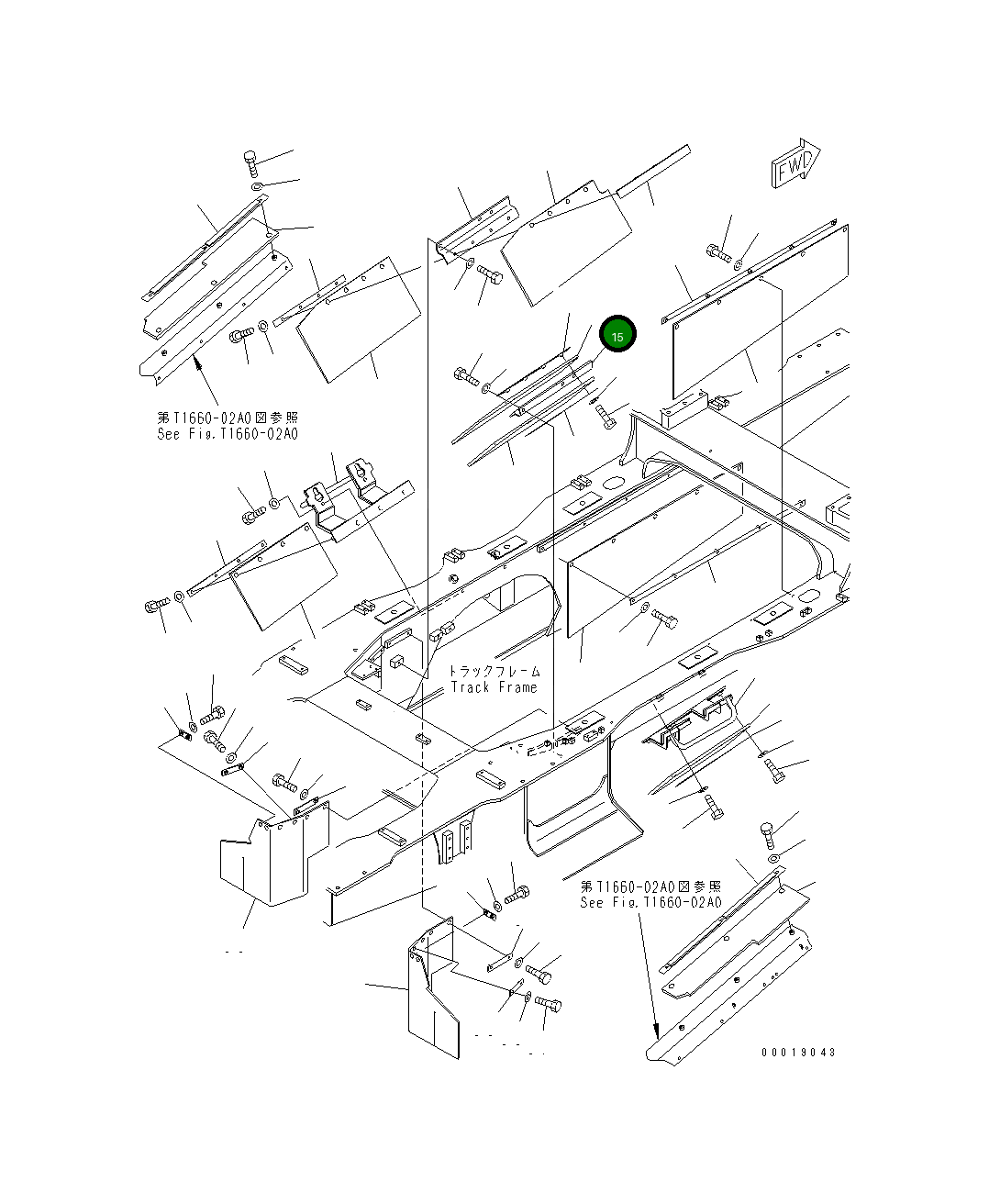 FWD

15

第T1660-02A0図参照
See Fig.T1660-02A0

トラックフレーム
Track Frame

第T1660-02A0図参照
See Fig.T1660-02A0

00019043