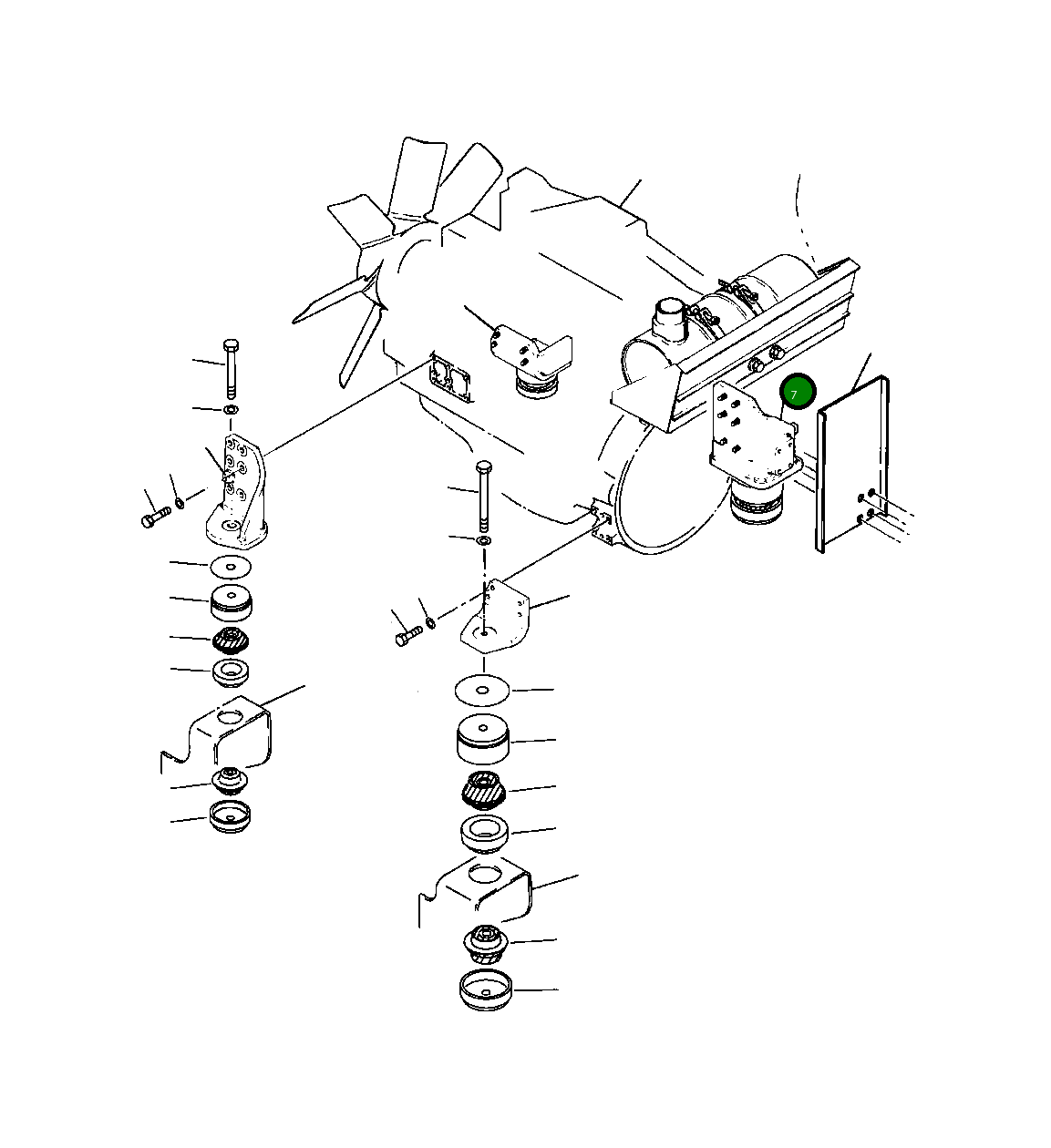 7