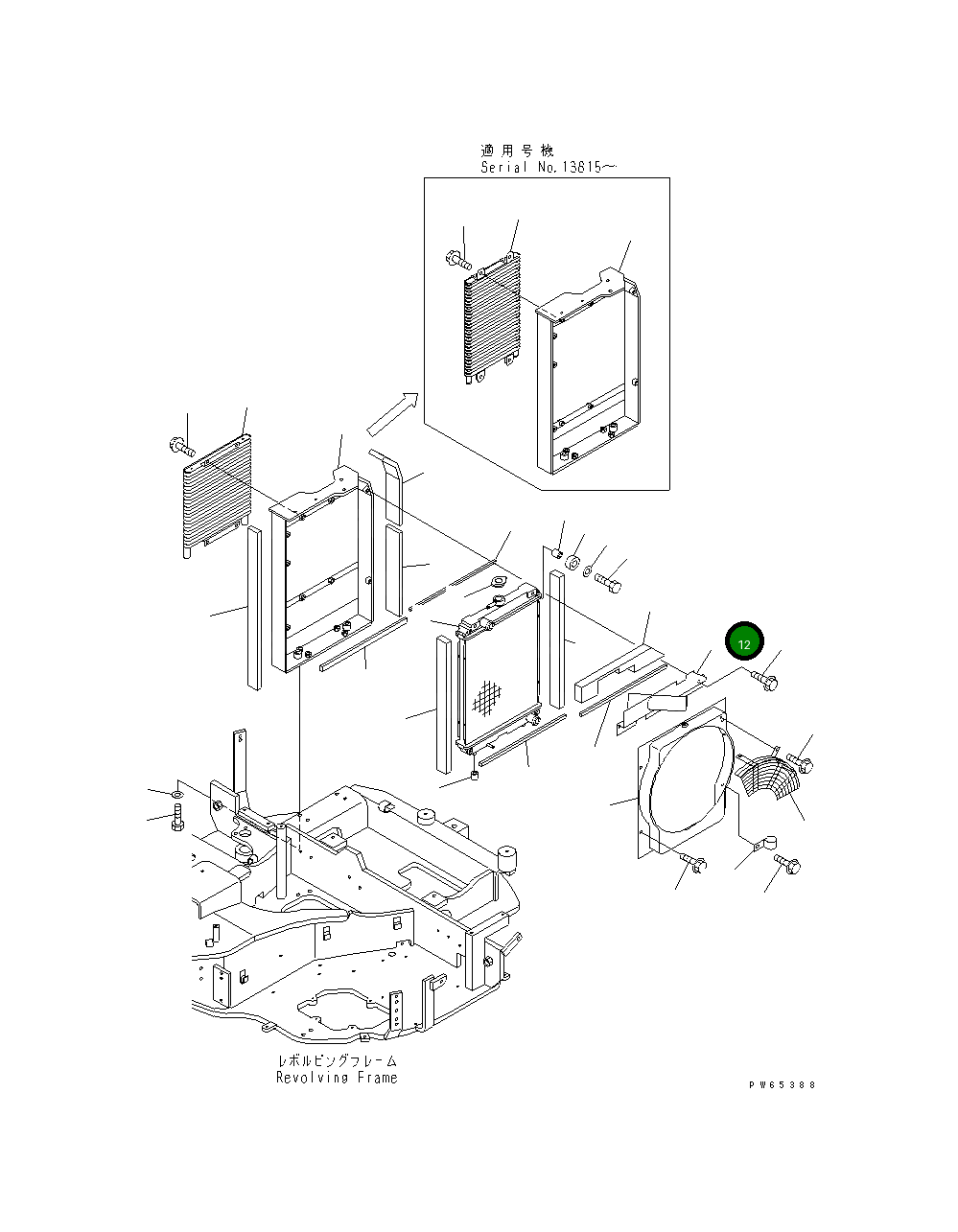 適用号機
Serial No.13815～

12

レボルビングフレーム
Revolving Frame

PW65388