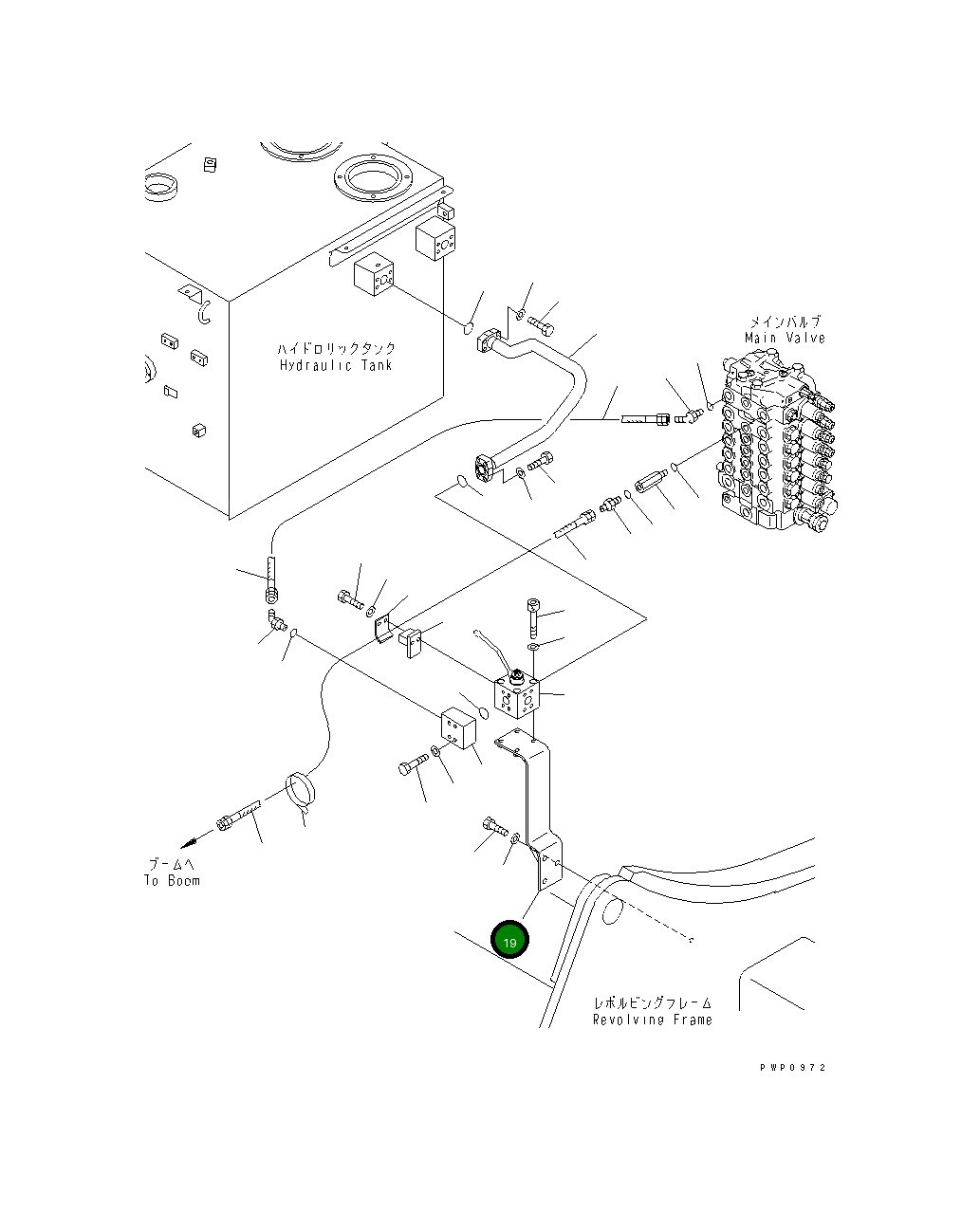 ハイドロリックタンク
Hydraulic Tank

メインバルブ
Main Valve

ブームへ
To Boom

19

レボルビングフレーム
Revolving Frame

PWP0972