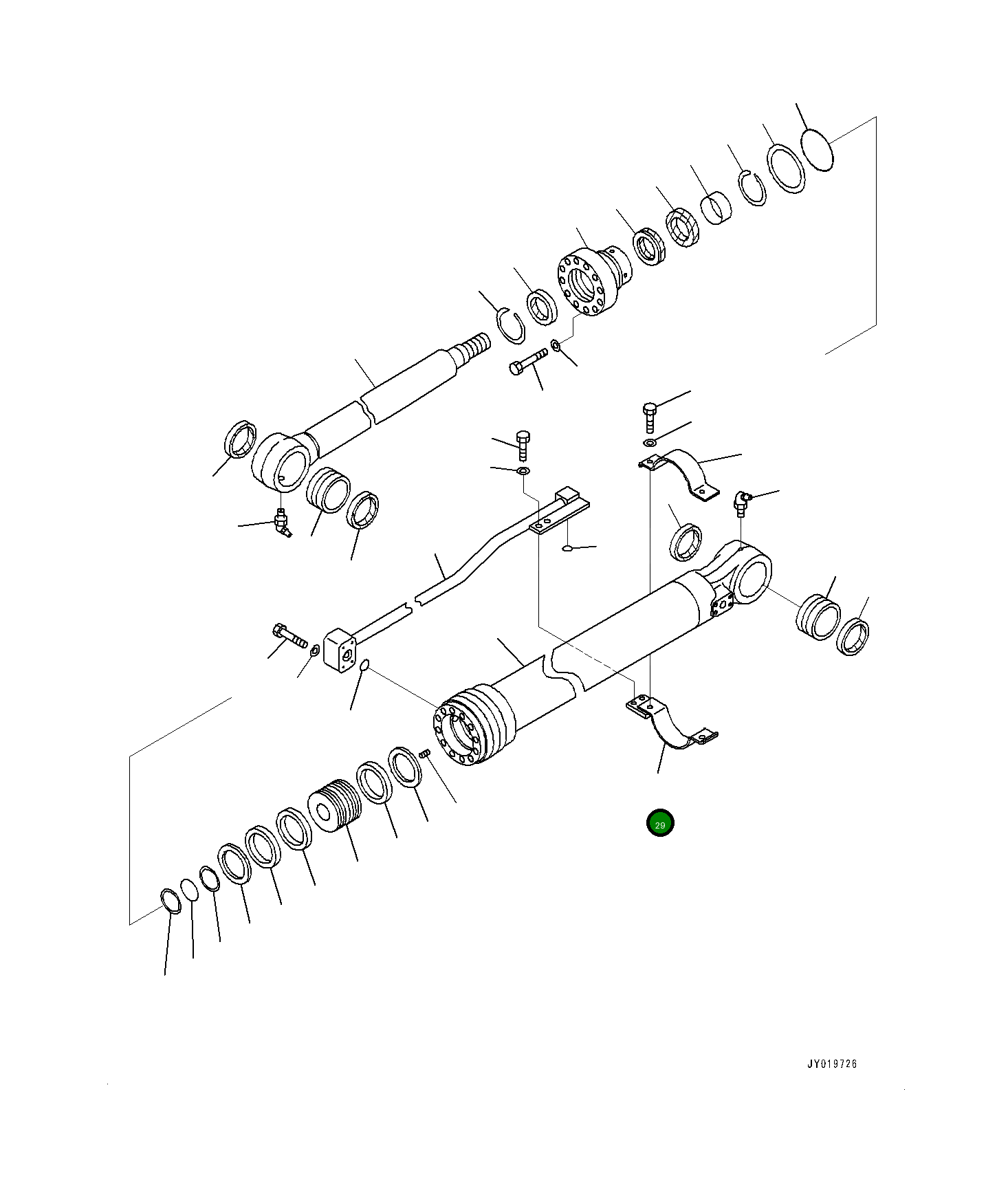 29

JY019726