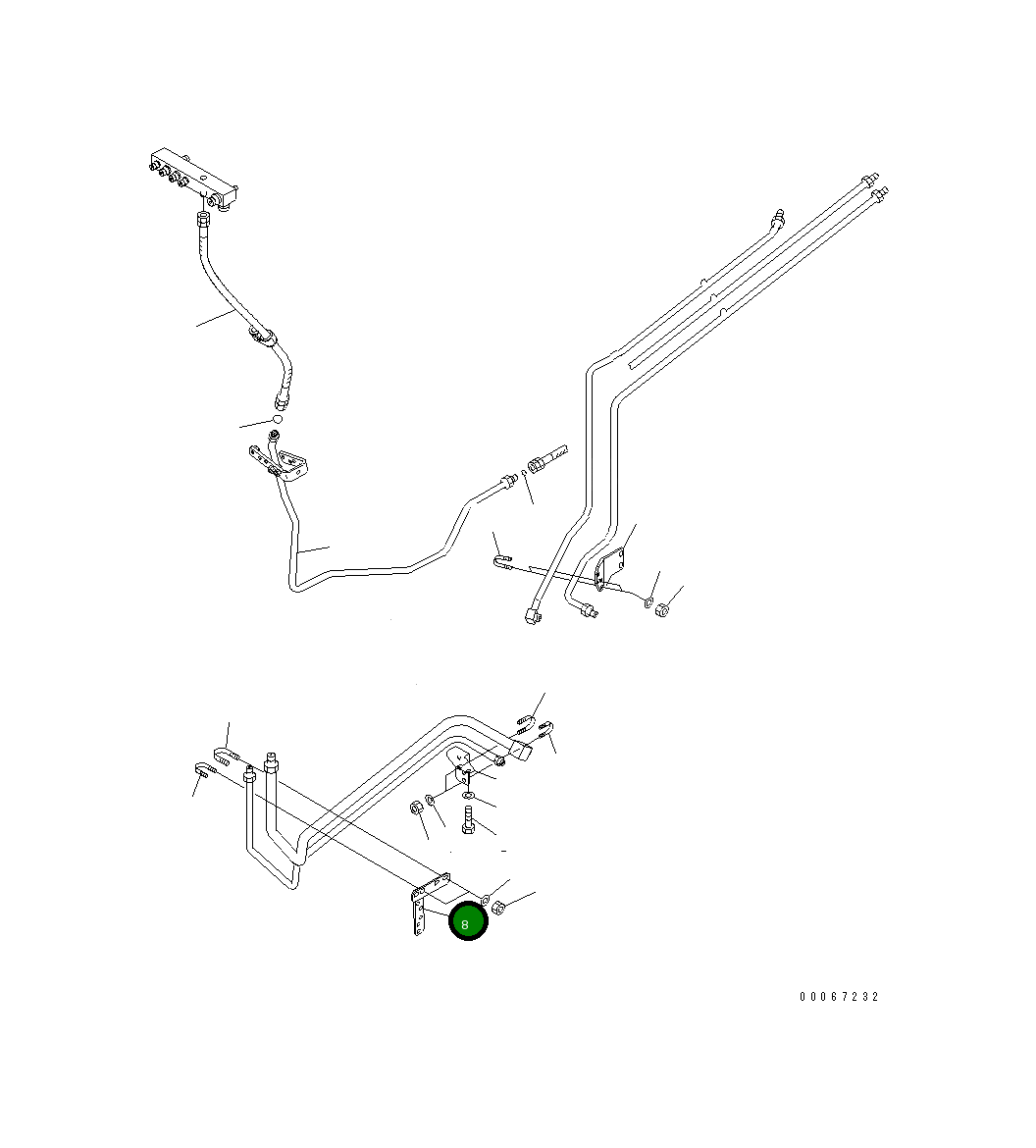 8

00067232