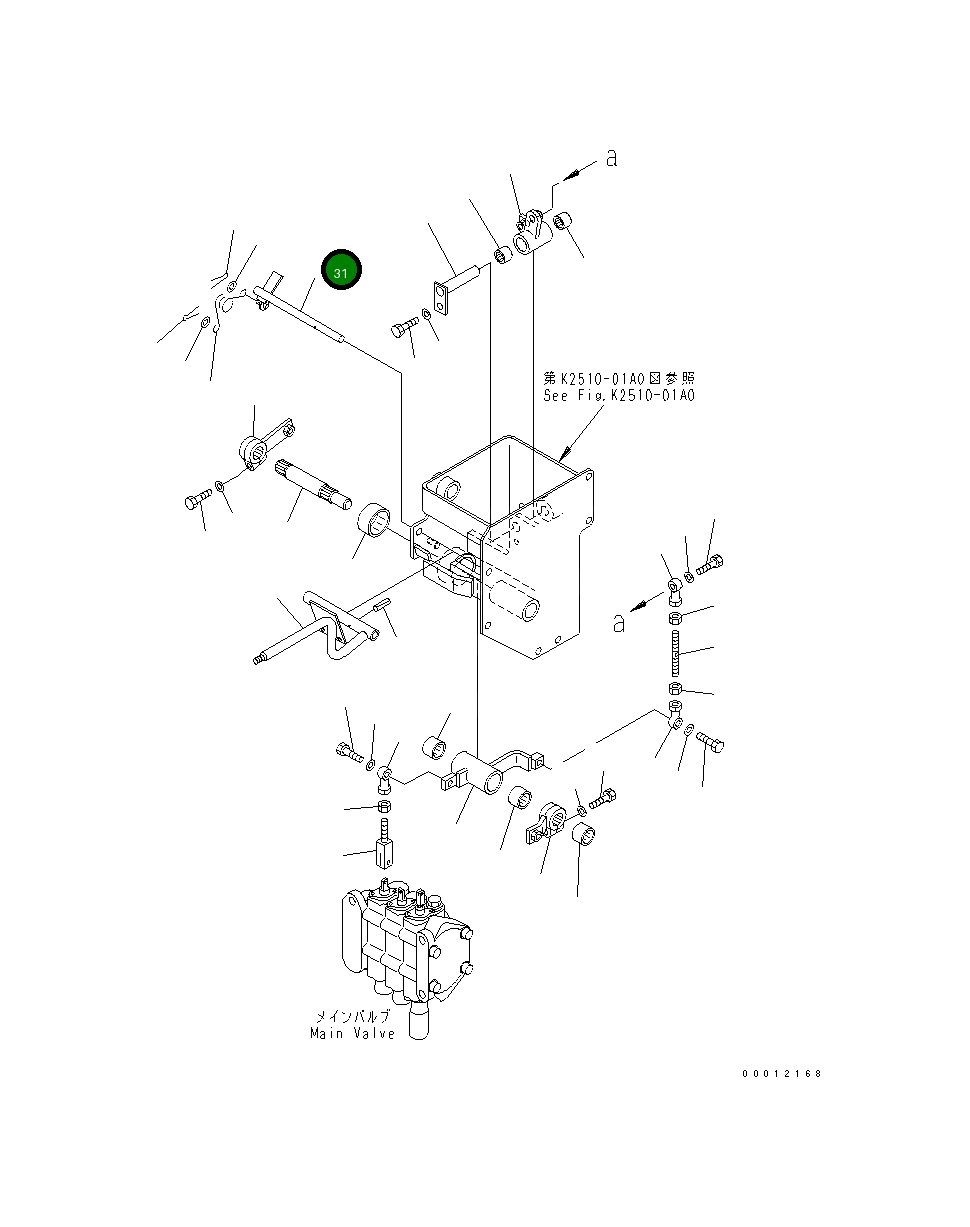 a

31

第K2510-01A0図参照
See Fig.K2510-01A0

a

メインバルブ
Main Valve

00012168