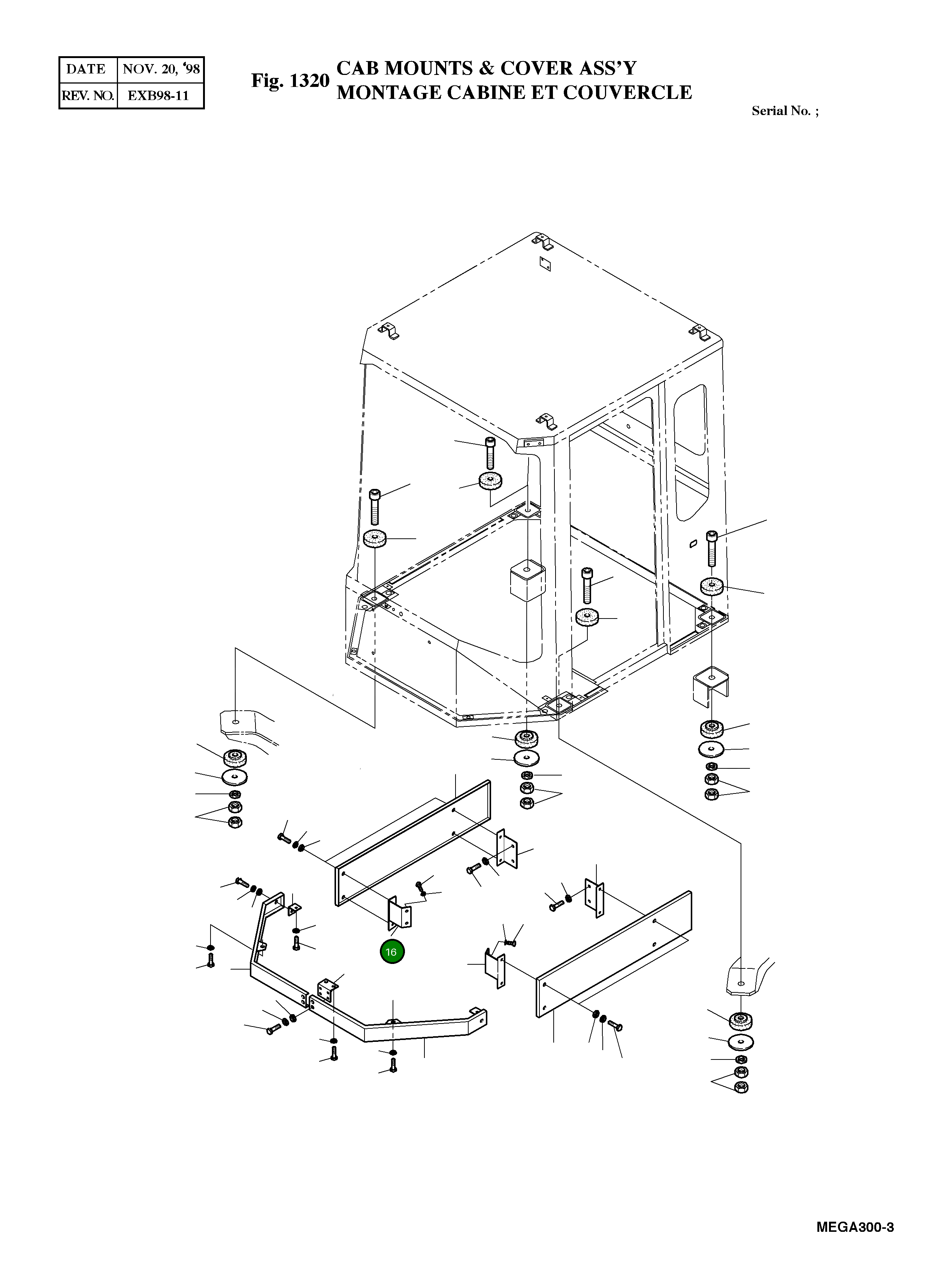 | DATE | NOV. 20, '98 |
|---|---|
| REV. NO. | EXB98-11 |

Fig. 1320 CAB MOUNTS & COVER ASS'Y
MONTAGE CABINE ET COUVERCLE

Serial No. ;

16

MEGA300-3