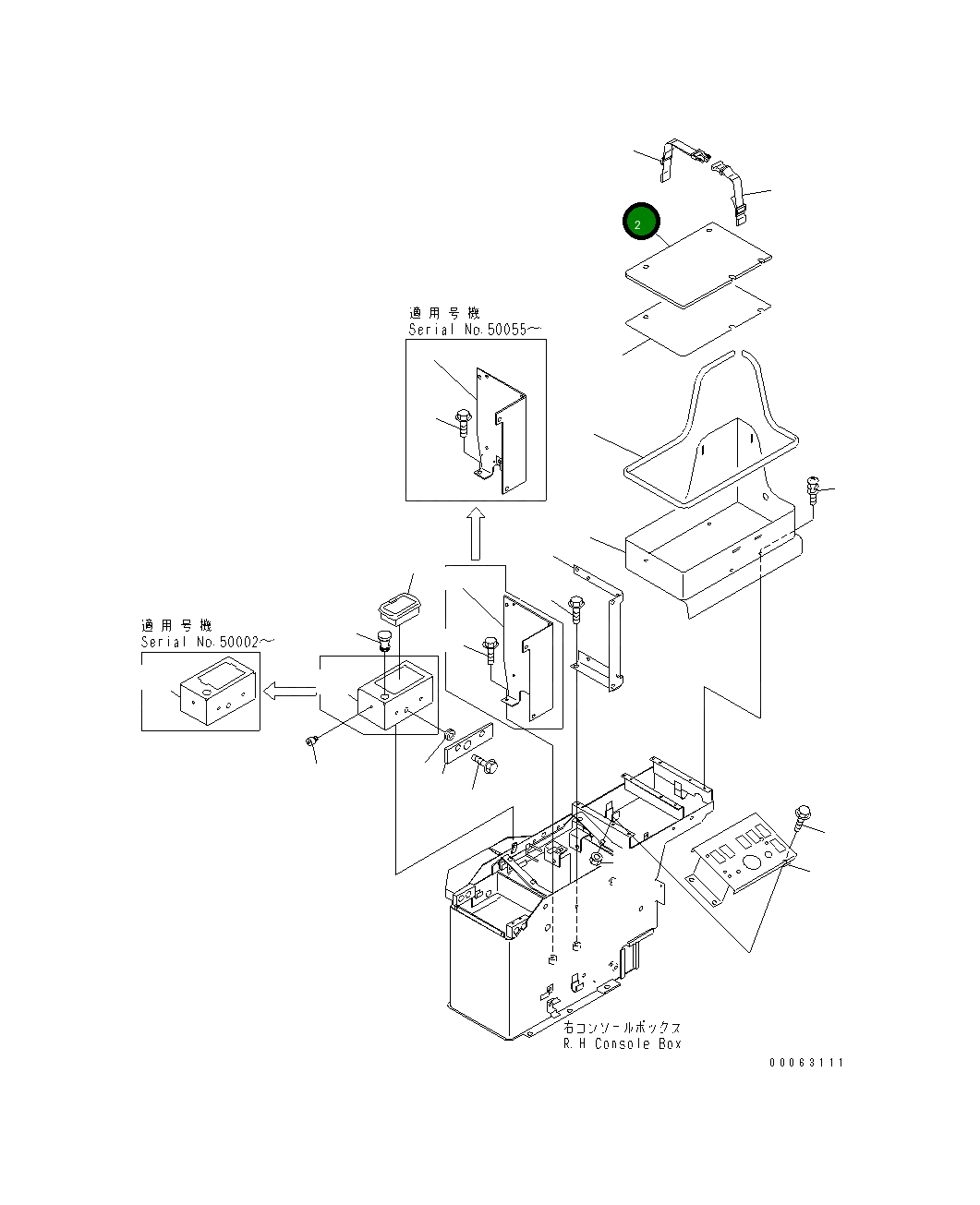 2

適用号機
Serial No.50055～

適用号機
Serial No.50002～

右コンソールボックス
R.H Console Box

00063111